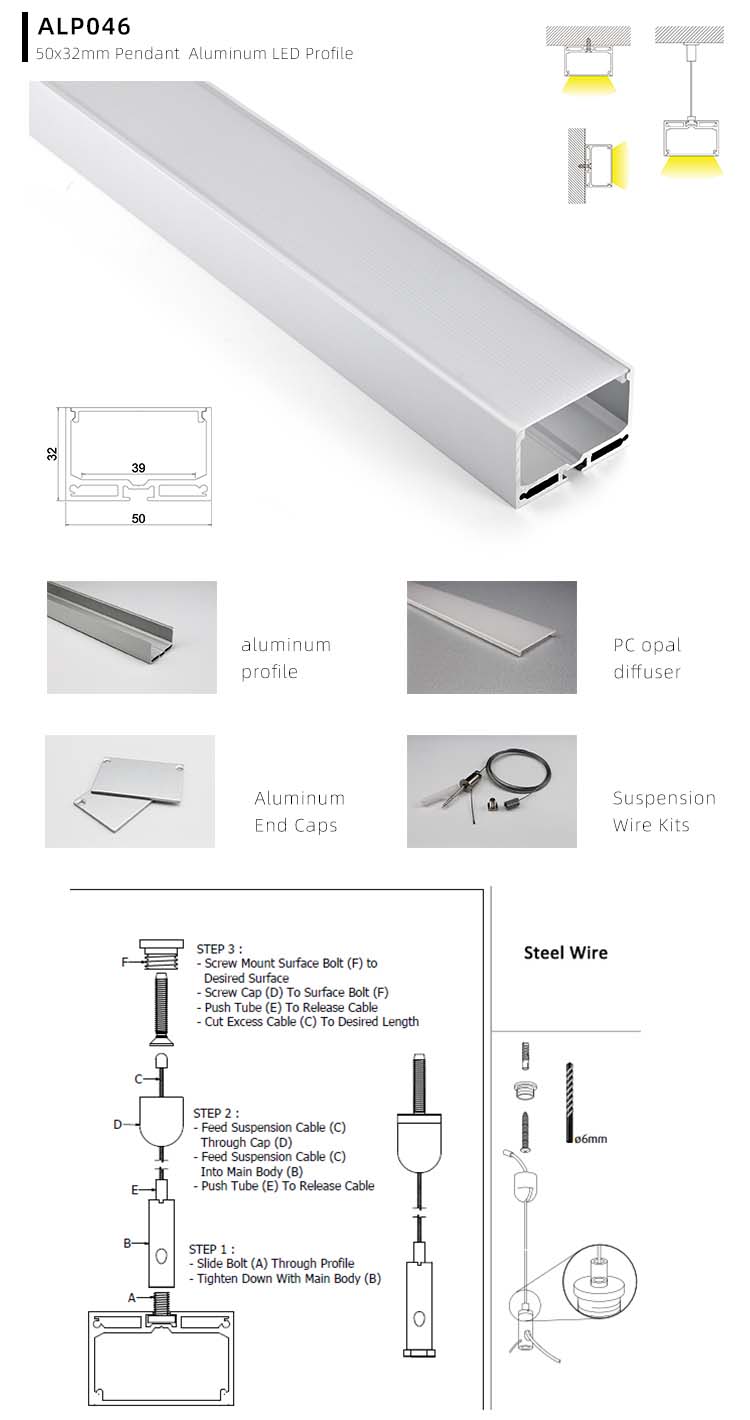 ALP046
50x32mm Pendant Aluminum LED Profile

32
39
50

aluminum profile

PC opal diffuser

Aluminum End Caps

Suspension Wire Kits

F
STEP 3 :
- Screw Mount Surface Bolt (F) to Desired Surface
- Screw Cap (D) To Surface Bolt (F)
- Push Tube (E) To Release Cable
- Cut Excess Cable (C) To Desired Length

C
D
STEP 2 :
- Feed Suspension Cable (C) Through Cap (D)
- Feed Suspension Cable (C) Into Main Body (B)
- Push Tube (E) To Release Cable

E
B
STEP 1 :
- Slide Bolt (A) Through Profile
- Tighten Down With Main Body (B)

A

Steel Wire

ø6mm