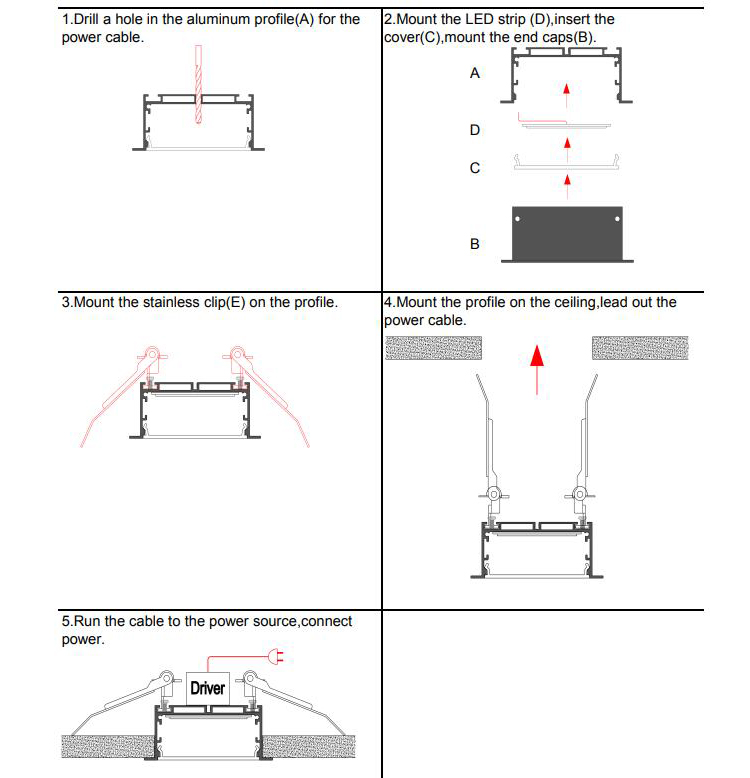 1.Drill a hole in the aluminum profile(A) for the power cable.

2.Mount the LED strip (D),insert the cover(C),mount the end caps(B).

A

D

C

B

3.Mount the stainless clip(E) on the profile.

4.Mount the profile on the ceiling,lead out the power cable.

5.Run the cable to the power source,connect power.

Driver