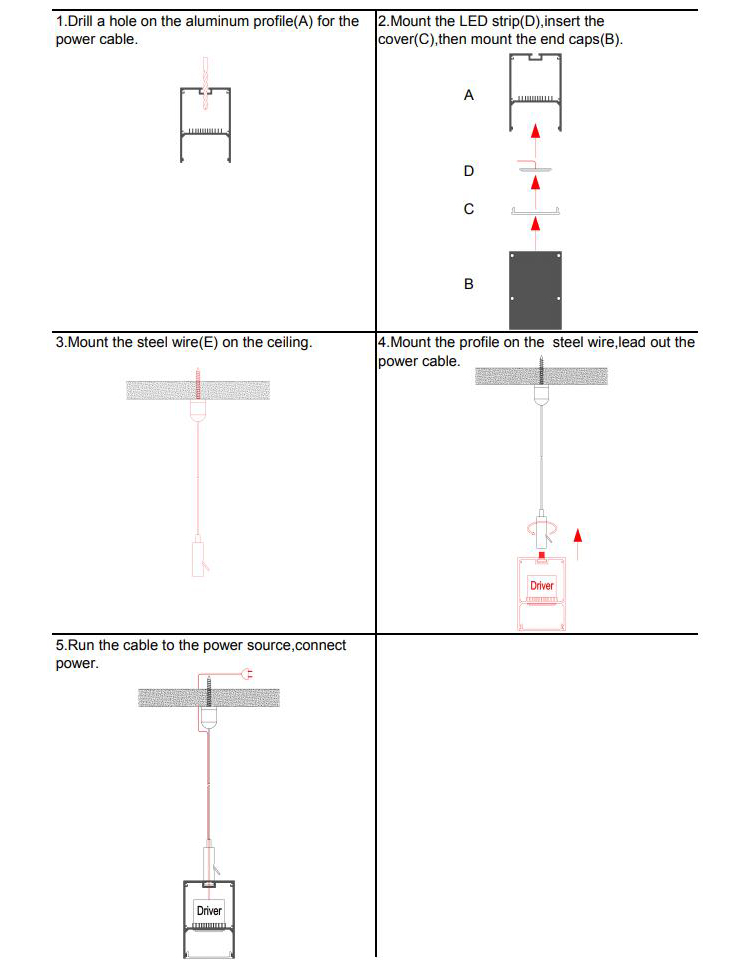 1.Drill a hole on the aluminum profile(A) for the power cable.

2.Mount the LED strip(D),insert the cover(C),then mount the end caps(B).

A

D

C

B

3.Mount the steel wire(E) on the ceiling.

4.Mount the profile on the steel wire,lead out the power cable.

Driver

5.Run the cable to the power source,connect power.

Driver