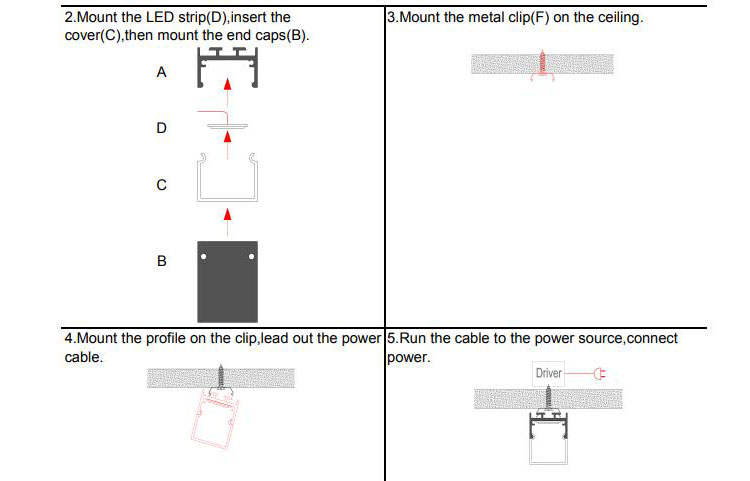 2.Mount the LED strip(D),insert the cover(C),then mount the end caps(B).

A

D

C

B

3.Mount the metal clip(F) on the ceiling.

4.Mount the profile on the clip,lead out the power cable.

5.Run the cable to the power source,connect power.

Driver