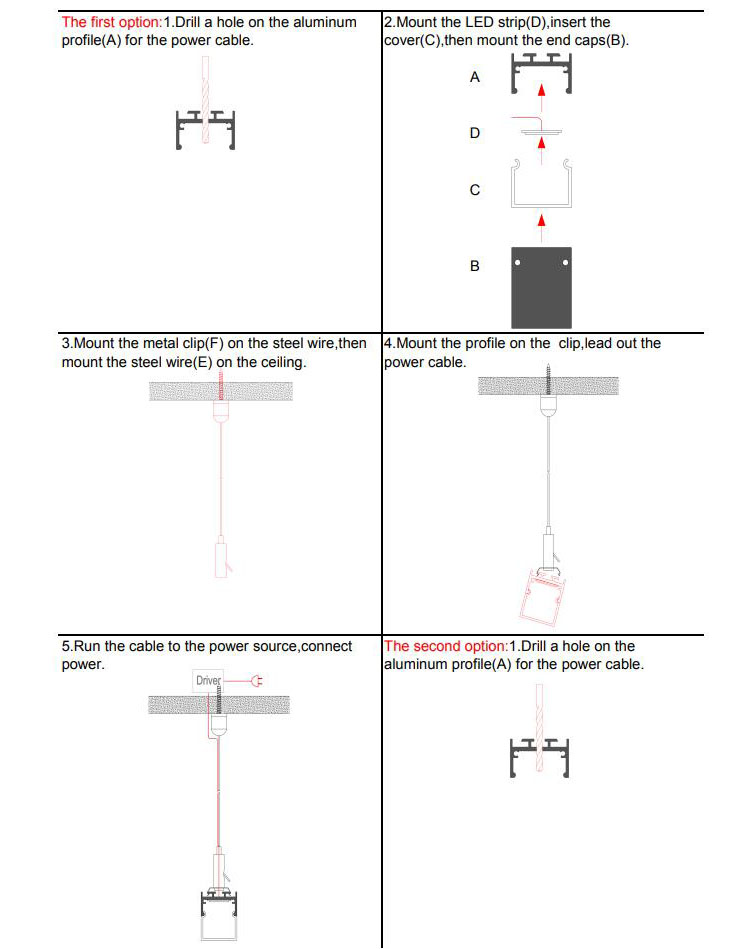 The first option:1.Drill a hole on the aluminum profile(A) for the power cable.

2.Mount the LED strip(D),insert the cover(C),then mount the end caps(B).

A

D

C

B

3.Mount the metal clip(F) on the steel wire,then mount the steel wire(E) on the ceiling.

4.Mount the profile on the clip,lead out the power cable.

5.Run the cable to the power source,connect power.

Driver

The second option:1.Drill a hole on the aluminum profile(A) for the power cable.