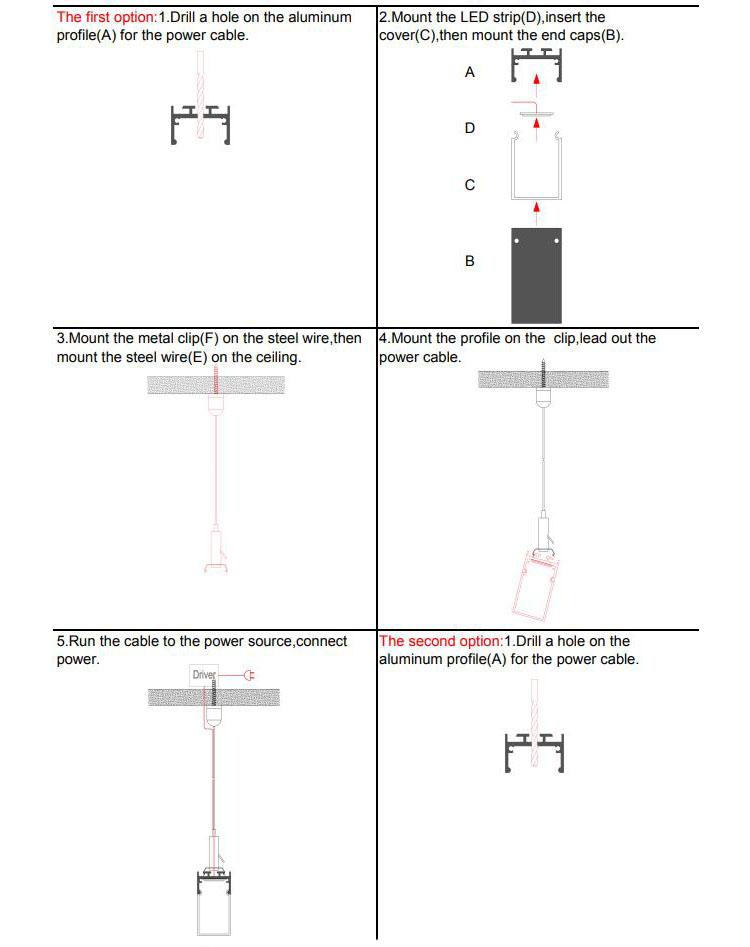 The first option:1.Drill a hole on the aluminum profile(A) for the power cable.

2.Mount the LED strip(D),insert the cover(C),then mount the end caps(B).

A

D

C

B

3.Mount the metal clip(F) on the steel wire,then mount the steel wire(E) on the ceiling.

4.Mount the profile on the clip,lead out the power cable.

5.Run the cable to the power source,connect power.

Driver

The second option:1.Drill a hole on the aluminum profile(A) for the power cable.