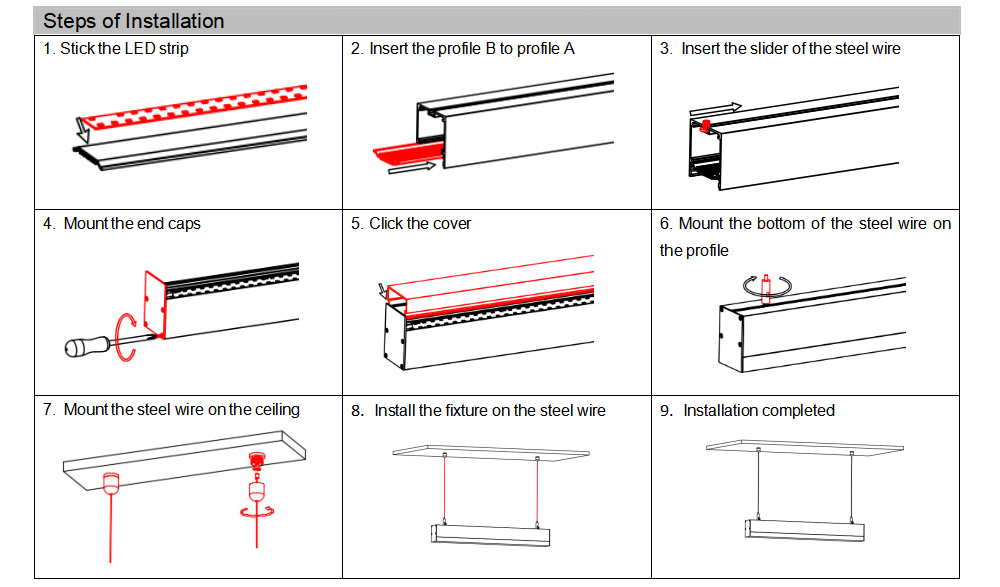 Steps of Installation

| 1. Stick the LED strip | 2. Insert the profile B to profile A | 3. Insert the slider of the steel wire |
|---|---|---|
| 4. Mount the end caps | 5. Click the cover | 6. Mount the bottom of the steel wire on the profile |
| 7. Mount the steel wire on the ceiling | 8. Install the fixture on the steel wire | 9. Installation completed |