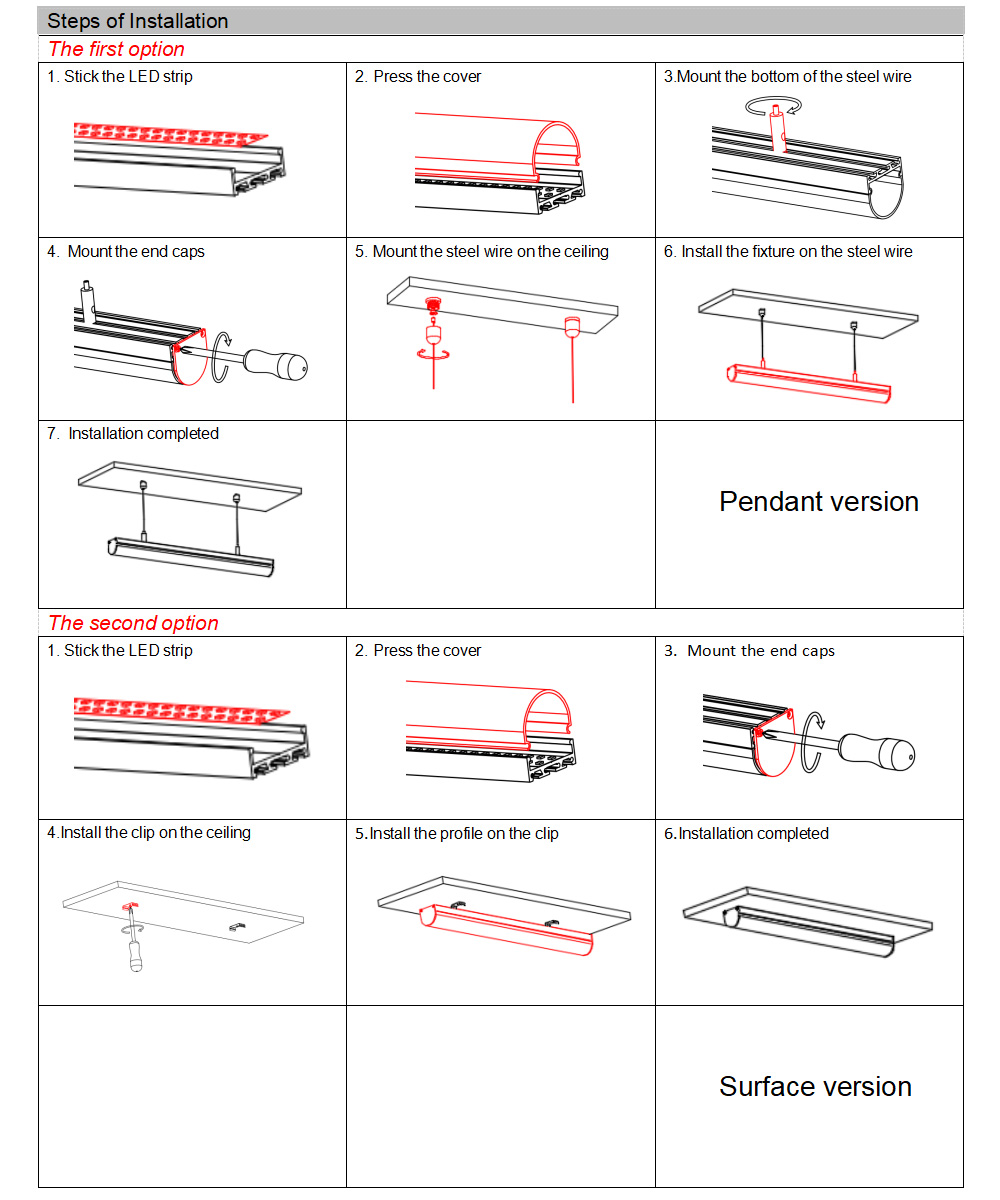 Steps of Installation

The first option

| 1. Stick the LED strip | 2. Press the cover | 3.Mount the bottom of the steel wire |
|---|---|---|
| 4. Mount the end caps | 5. Mount the steel wire on the ceiling | 6. Install the fixture on the steel wire |
| 7. Installation completed | | Pendant version |

The second option

| 1. Stick the LED strip | 2. Press the cover | 3. Mount the end caps |
|---|---|---|
| 4.Install the clip on the ceiling | 5.Install the profile on the clip | 6.Installation completed |
| | | Surface version |