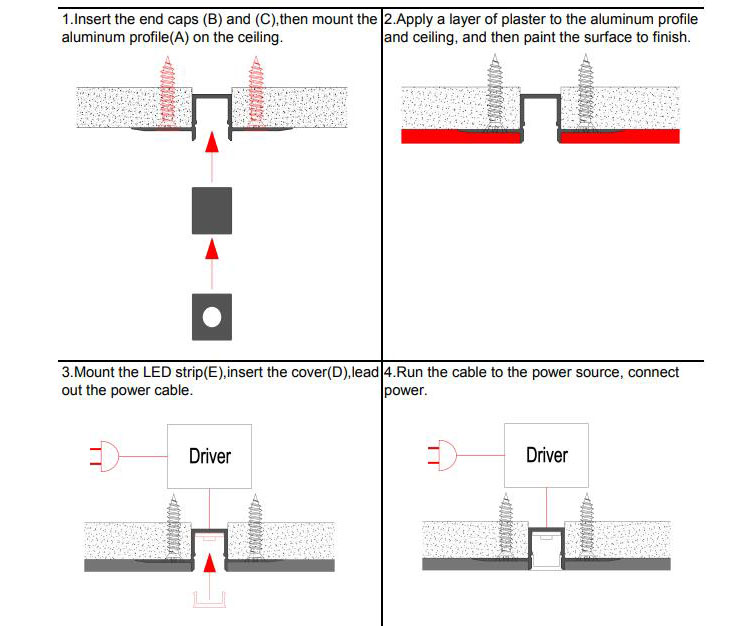 1.Insert the end caps (B) and (C),then mount the aluminum profile(A) on the ceiling.

2.Apply a layer of plaster to the aluminum profile and ceiling, and then paint the surface to finish.

3.Mount the LED strip(E),insert the cover(D),lead out the power cable.

Driver

4.Run the cable to the power source, connect power.

Driver