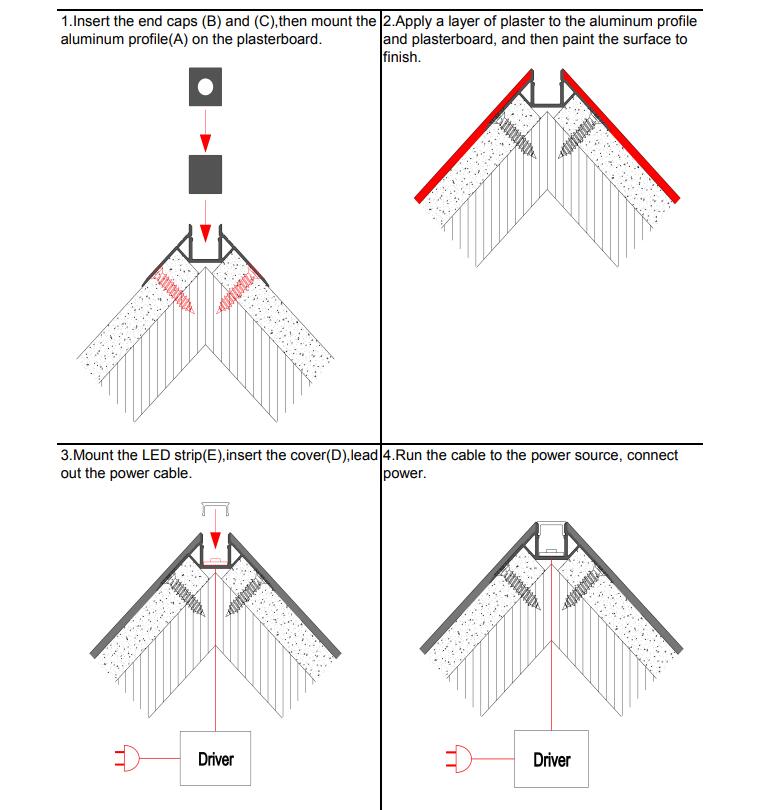 1.Insert the end caps (B) and (C),then mount the aluminum profile(A) on the plasterboard.

2.Apply a layer of plaster to the aluminum profile and plasterboard, and then paint the surface to finish.

3.Mount the LED strip(E),insert the cover(D),lead out the power cable.

Driver

4.Run the cable to the power source, connect power.

Driver