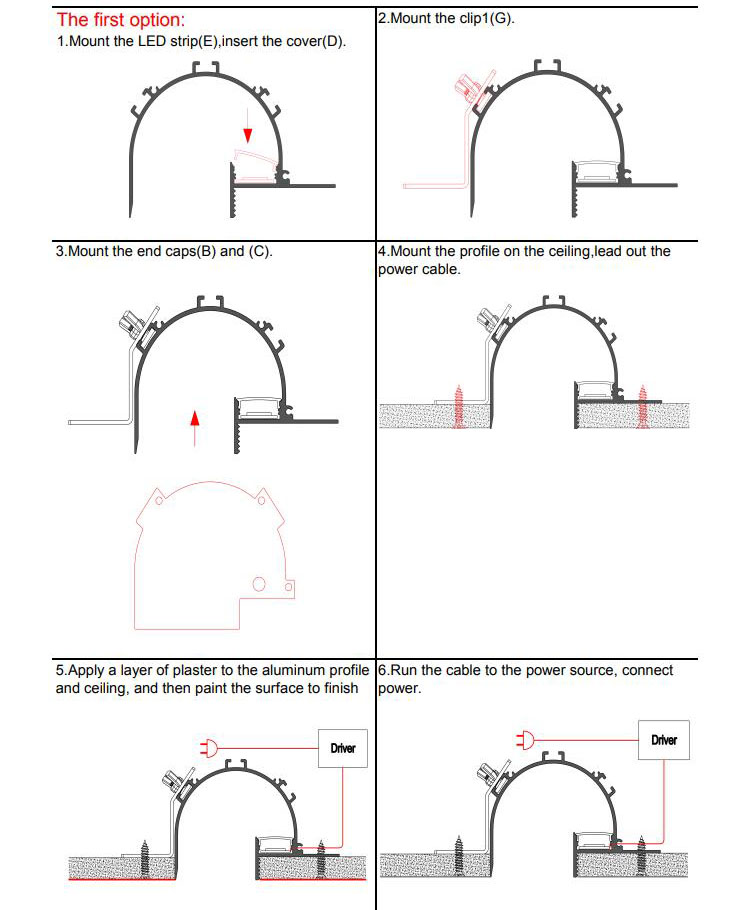 The first option:
1.Mount the LED strip(E),insert the cover(D).

2.Mount the clip1(G).

3.Mount the end caps(B) and (C).

4.Mount the profile on the ceiling,lead out the power cable.

5.Apply a layer of plaster to the aluminum profile and ceiling, and then paint the surface to finish

Driver

6.Run the cable to the power source, connect power.

Driver