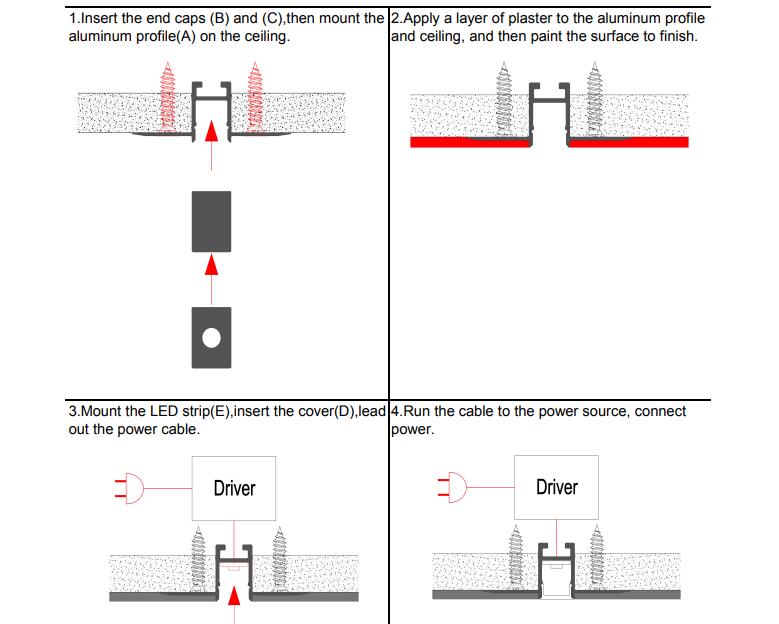 1.Insert the end caps (B) and (C),then mount the aluminum profile(A) on the ceiling.

2.Apply a layer of plaster to the aluminum profile and ceiling, and then paint the surface to finish.

3.Mount the LED strip(E),insert the cover(D),lead out the power cable.

Driver

4.Run the cable to the power source, connect power.

Driver