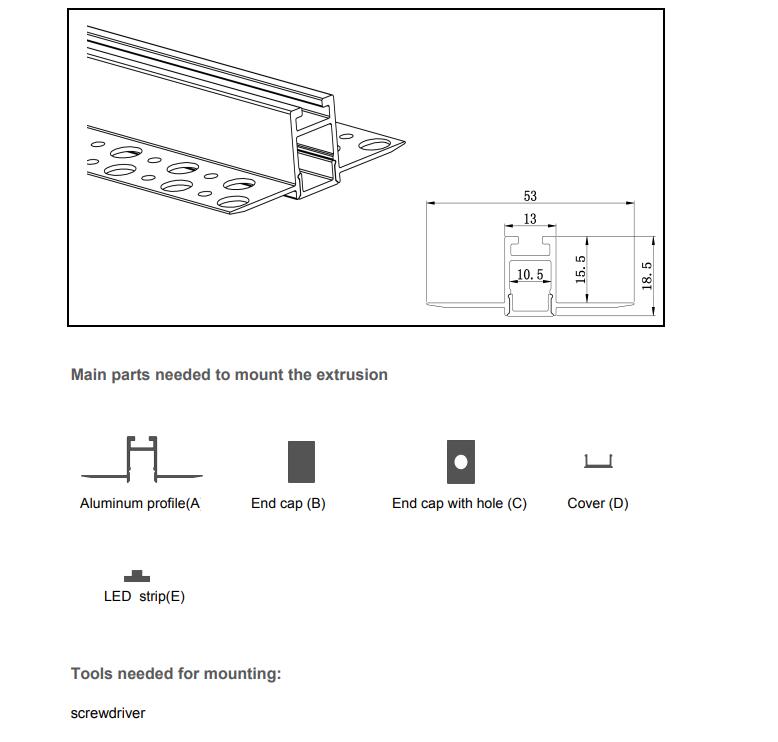 53
13
10. 5
15. 5
18. 5

Main parts needed to mount the extrusion

Aluminum profile(A

End cap (B)

End cap with hole (C)

Cover (D)

LED strip(E)

Tools needed for mounting:

screwdriver