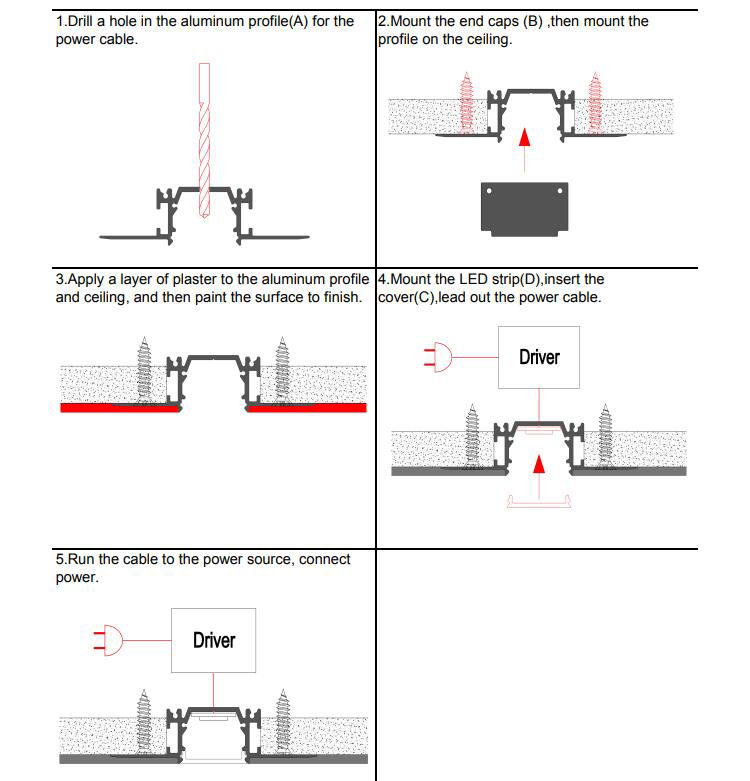 1.Drill a hole in the aluminum profile(A) for the power cable.

2.Mount the end caps (B) ,then mount the profile on the ceiling.

3.Apply a layer of plaster to the aluminum profile and ceiling, and then paint the surface to finish.

4.Mount the LED strip(D),insert the cover(C),lead out the power cable.

Driver

5.Run the cable to the power source, connect power.

Driver