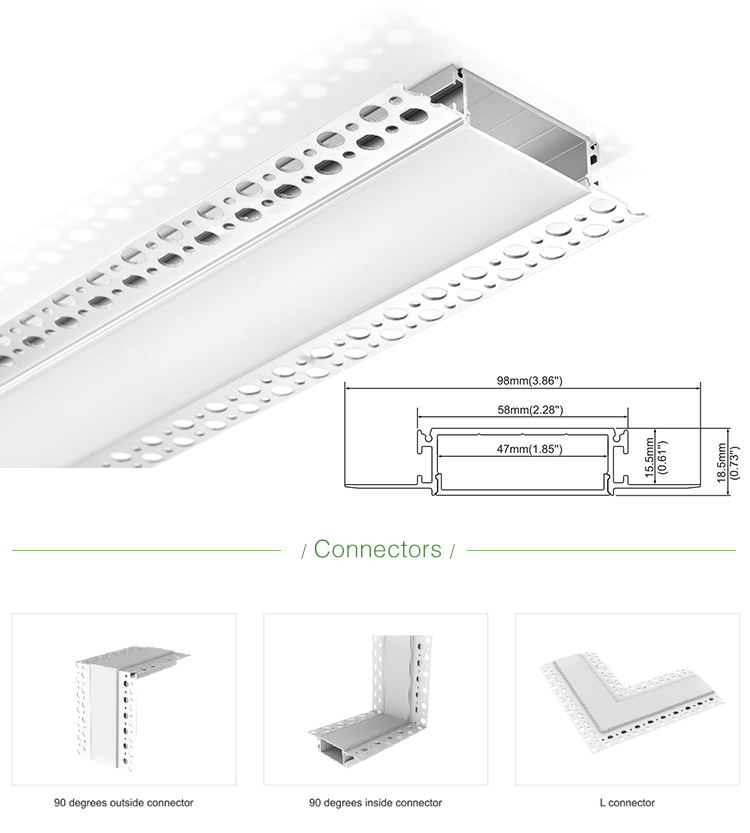 98mm(3.86")

58mm(2.28")

47mm(1.85")

15.5mm (0.61")

18.5mm (0.73")

/ Connectors /

90 degrees outside connector

90 degrees inside connector

L connector