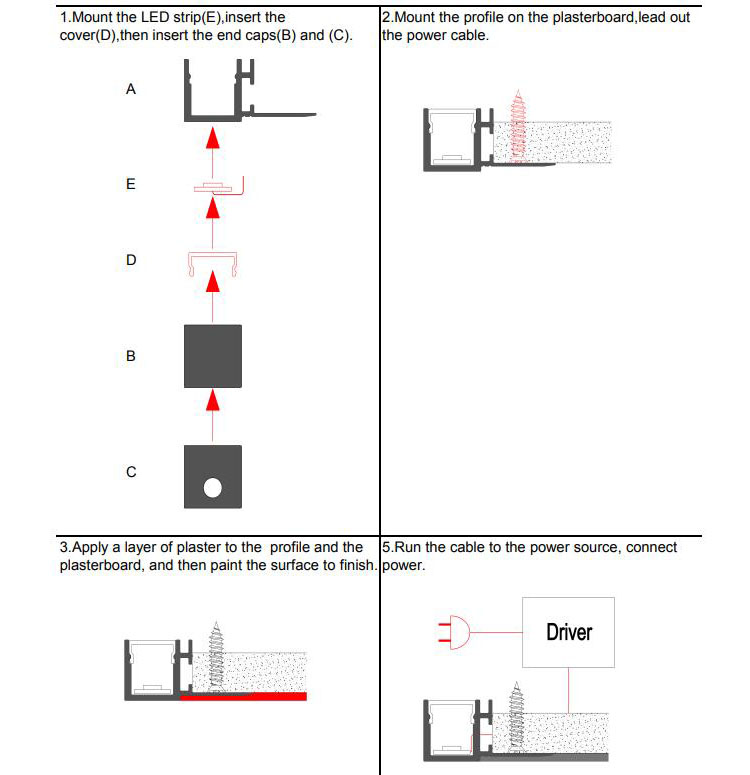 1.Mount the LED strip(E),insert the cover(D),then insert the end caps(B) and (C).

A

E

D

B

C

2.Mount the profile on the plasterboard,lead out the power cable.

3.Apply a layer of plaster to the profile and the plasterboard, and then paint the surface to finish.

5.Run the cable to the power source, connect power.

Driver