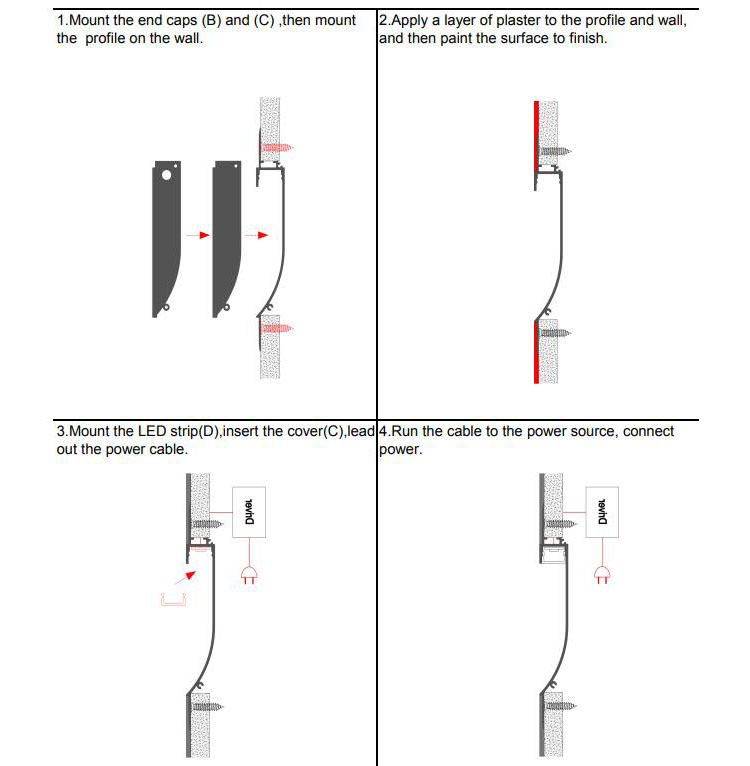 1.Mount the end caps (B) and (C) ,then mount the profile on the wall.

2.Apply a layer of plaster to the profile and wall, and then paint the surface to finish.

3.Mount the LED strip(D),insert the cover(C),lead out the power cable.

Driver

4.Run the cable to the power source, connect power.

Driver