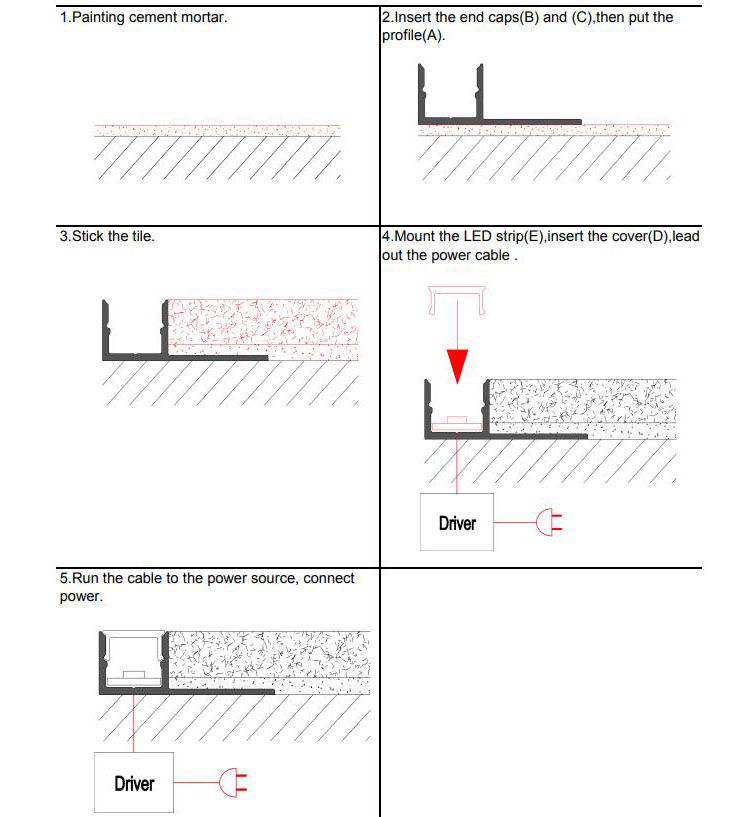 1.Painting cement mortar.

2.Insert the end caps(B) and (C),then put the profile(A).

3.Stick the tile.

4.Mount the LED strip(E),insert the cover(D),lead out the power cable .

Driver

5.Run the cable to the power source, connect power.

Driver