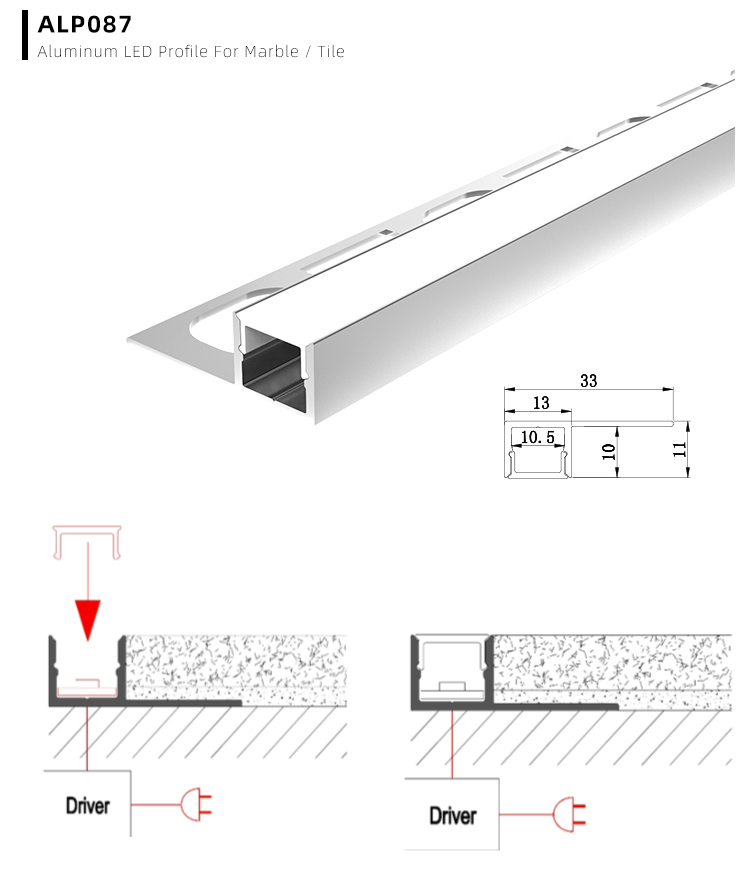 ALP087
Aluminum LED Profile For Marble / Tile

33
13
10.5
10
11

Driver

Driver