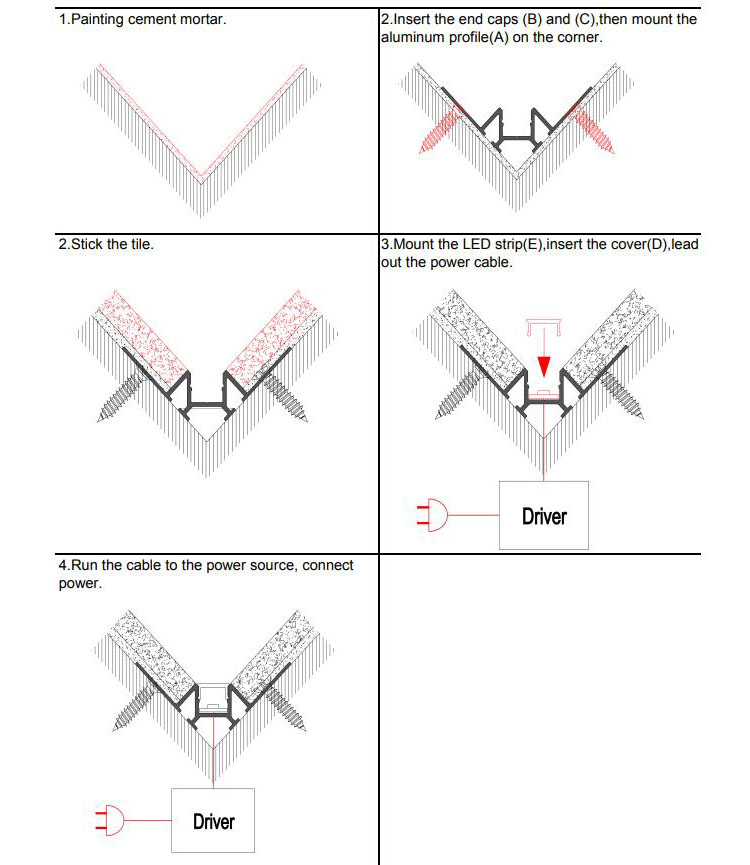 1.Painting cement mortar.

2.Insert the end caps (B) and (C),then mount the aluminum profile(A) on the corner.

2.Stick the tile.

3.Mount the LED strip(E),insert the cover(D),lead out the power cable.

Driver

4.Run the cable to the power source, connect power.

Driver