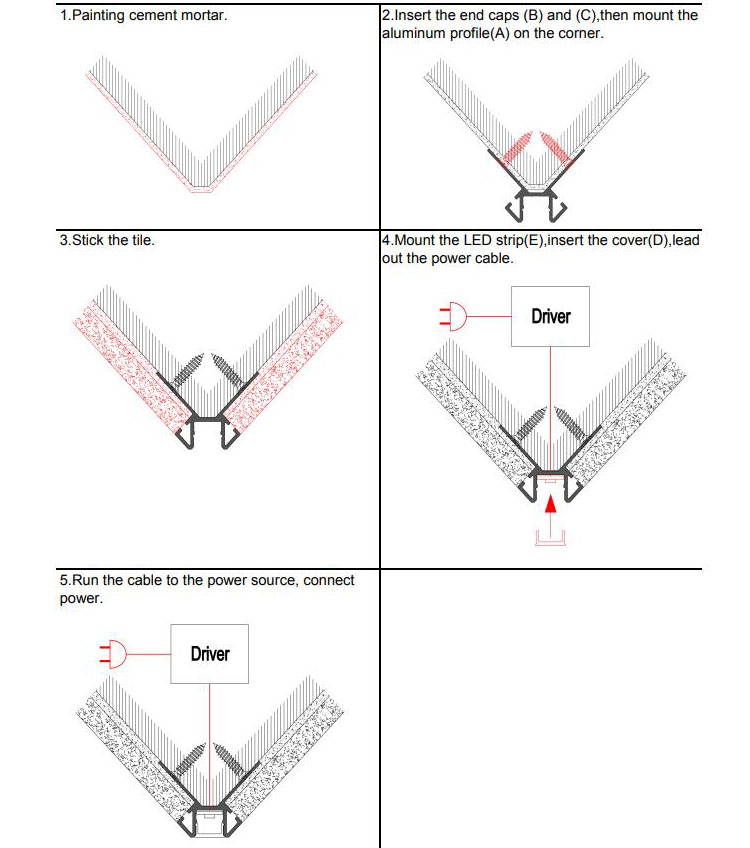 1.Painting cement mortar.

2.Insert the end caps (B) and (C),then mount the aluminum profile(A) on the corner.

3.Stick the tile.

4.Mount the LED strip(E),insert the cover(D),lead out the power cable.

Driver

5.Run the cable to the power source, connect power.

Driver