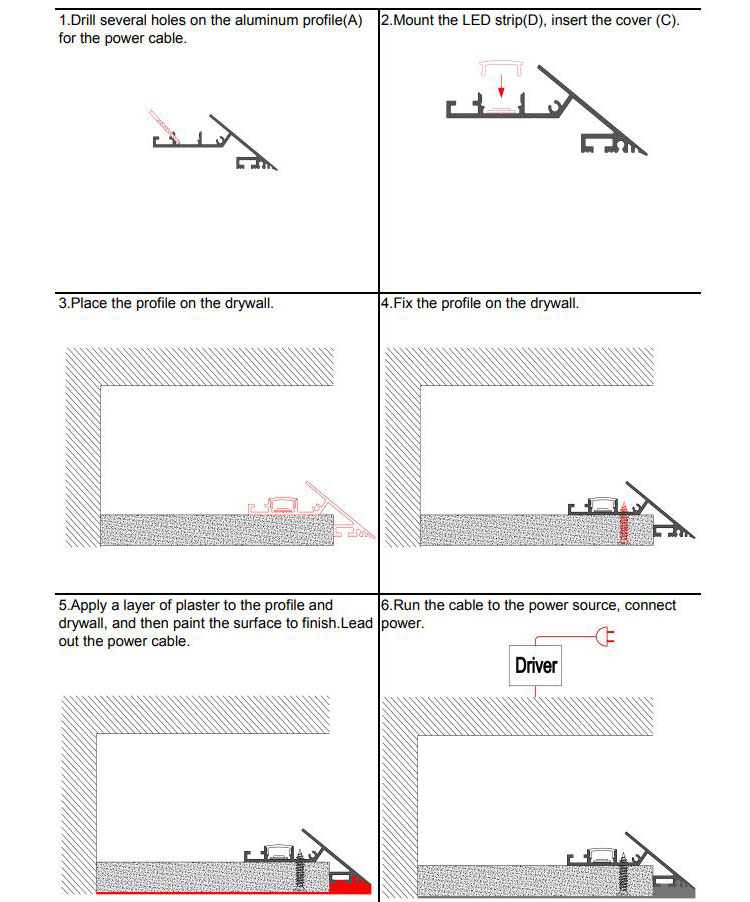 1.Drill several holes on the aluminum profile(A) for the power cable.

2.Mount the LED strip(D), insert the cover (C).

3.Place the profile on the drywall.

4.Fix the profile on the drywall.

5.Apply a layer of plaster to the profile and drywall, and then paint the surface to finish.Lead out the power cable.

6.Run the cable to the power source, connect power.

Driver