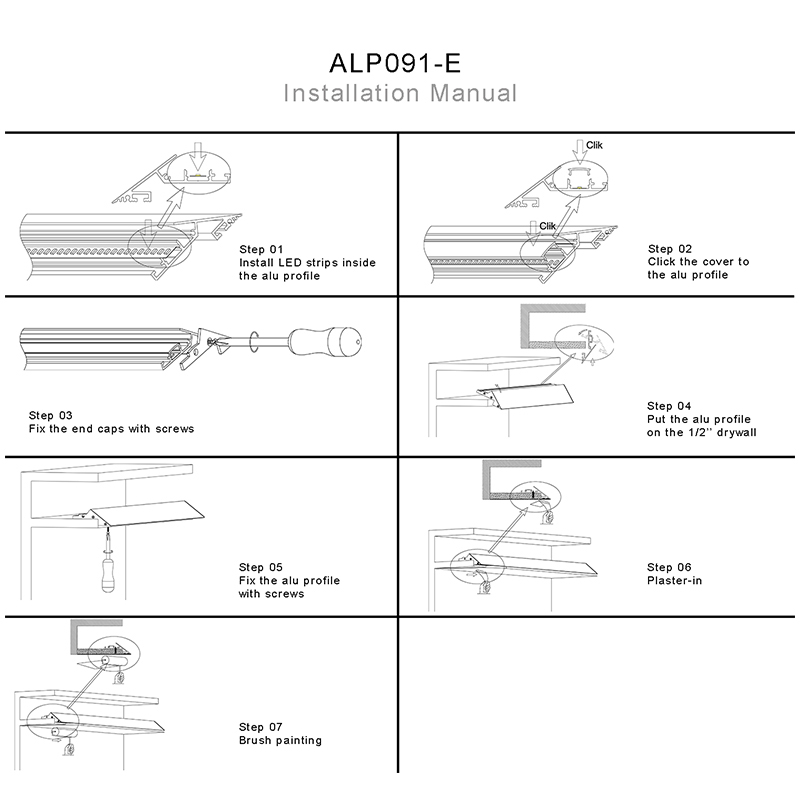 ALP091-E
Installation Manual

Step 01
Install LED strips inside the alu profile

Clik
Clik

Step 02
Click the cover to the alu profile

Step 03
Fix the end caps with screws

Step 04
Put the alu profile on the 1/2'' drywall

Step 05
Fix the alu profile with screws

Step 06
Plaster-in

Step 07
Brush painting