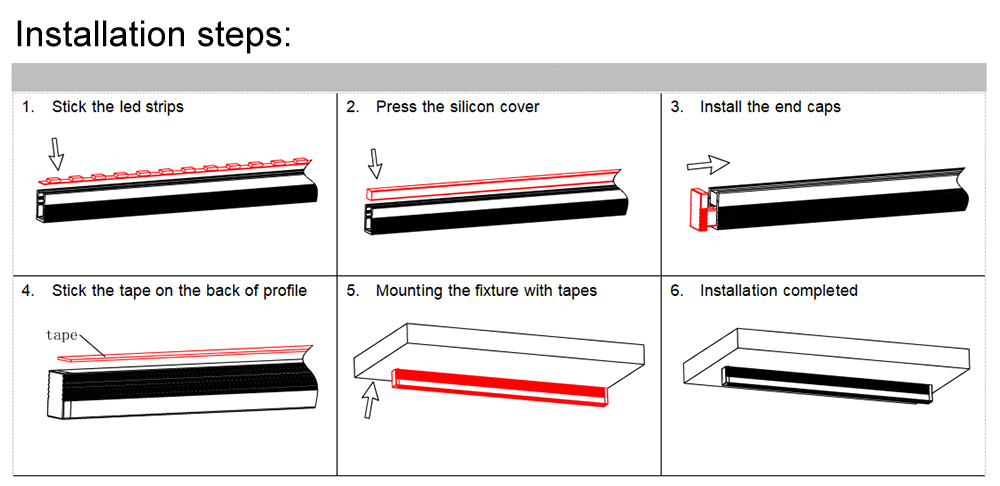 Installation steps:

1. Stick the led strips

2. Press the silicon cover

3. Install the end caps

4. Stick the tape on the back of profile

tape

5. Mounting the fixture with tapes

6. Installation completed