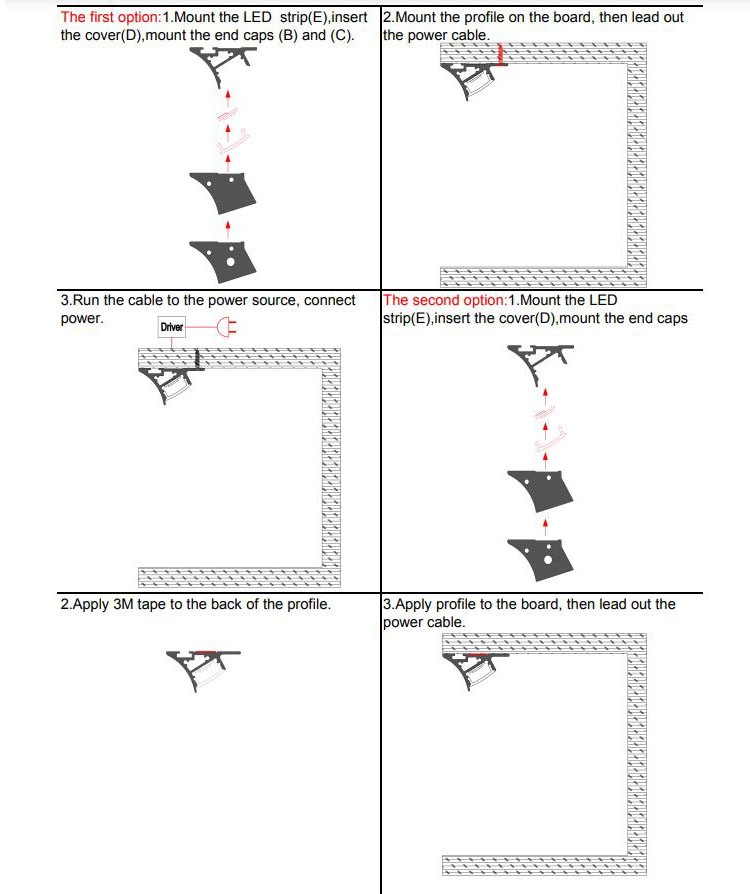 The first option:1.Mount the LED strip(E),insert the cover(D),mount the end caps (B) and (C).

2.Mount the profile on the board, then lead out the power cable.

3.Run the cable to the power source, connect power.

Driver

The second option:1.Mount the LED strip(E),insert the cover(D),mount the end caps

2.Apply 3M tape to the back of the profile.

3.Apply profile to the board, then lead out the power cable.