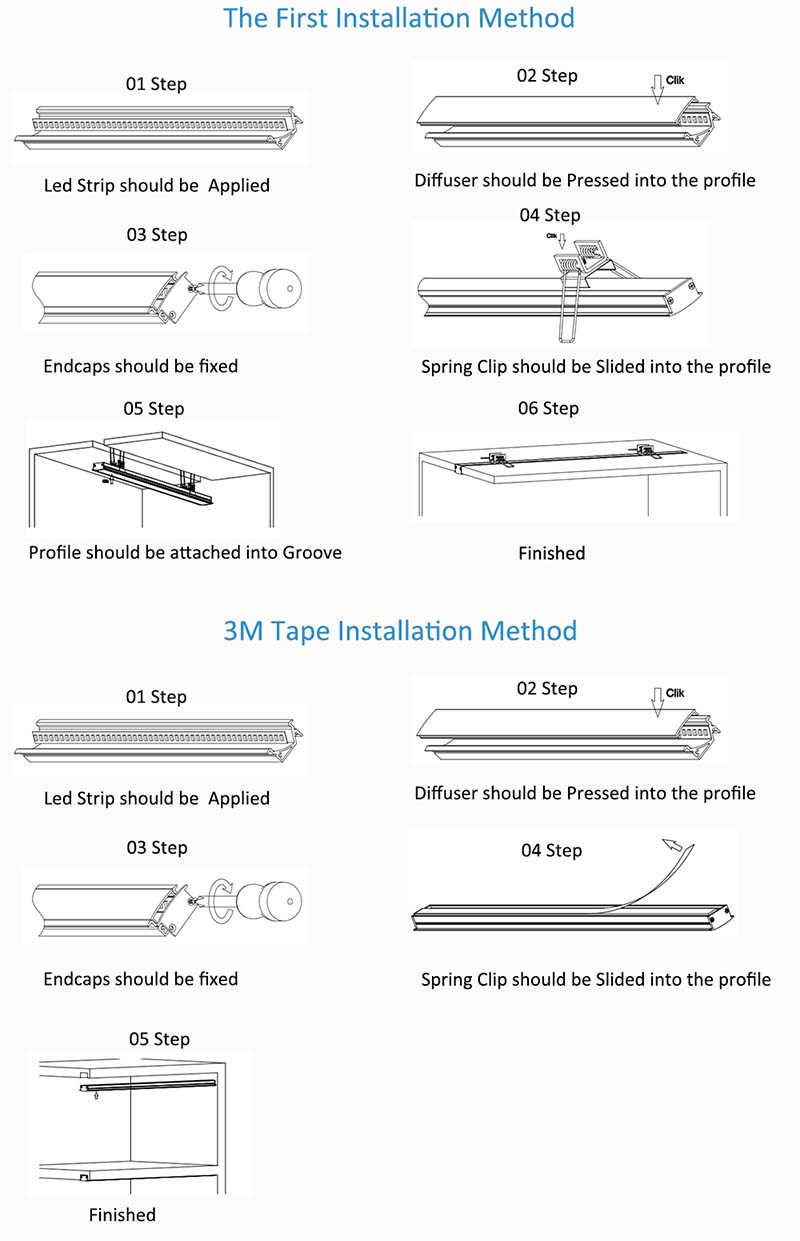 The First Installation Method

01 Step

Led Strip should be Applied

02 Step

Clik

Diffuser should be Pressed into the profile

03 Step

Endcaps should be fixed

04 Step

Clik

Spring Clip should be Slided into the profile

05 Step

Profile should be attached into Groove

06 Step

Finished

3M Tape Installation Method

01 Step

Led Strip should be Applied

02 Step

Clik

Diffuser should be Pressed into the profile

03 Step

Endcaps should be fixed

04 Step

Spring Clip should be Slided into the profile

05 Step

Finished