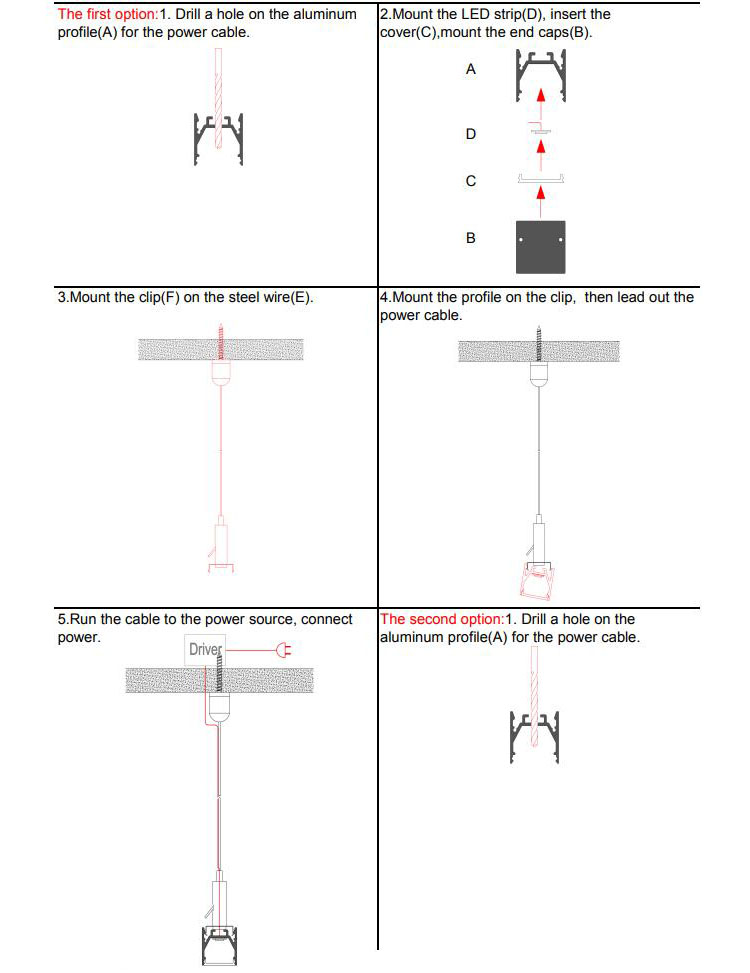 The first option:1. Drill a hole on the aluminum profile(A) for the power cable.

2.Mount the LED strip(D), insert the cover(C),mount the end caps(B).

A

D

C

B

3.Mount the clip(F) on the steel wire(E).

4.Mount the profile on the clip, then lead out the power cable.

5.Run the cable to the power source, connect power.

Driver

The second option:1. Drill a hole on the aluminum profile(A) for the power cable.