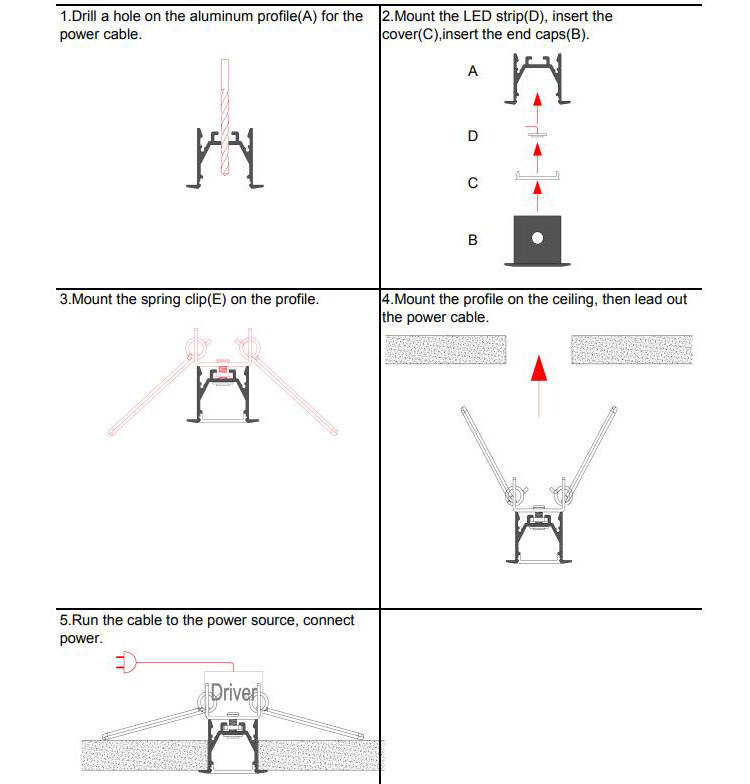 1.Drill a hole on the aluminum profile(A) for the power cable.

2.Mount the LED strip(D), insert the cover(C),insert the end caps(B).

A

D

C

B

3.Mount the spring clip(E) on the profile.

4.Mount the profile on the ceiling, then lead out the power cable.

5.Run the cable to the power source, connect power.

Driver