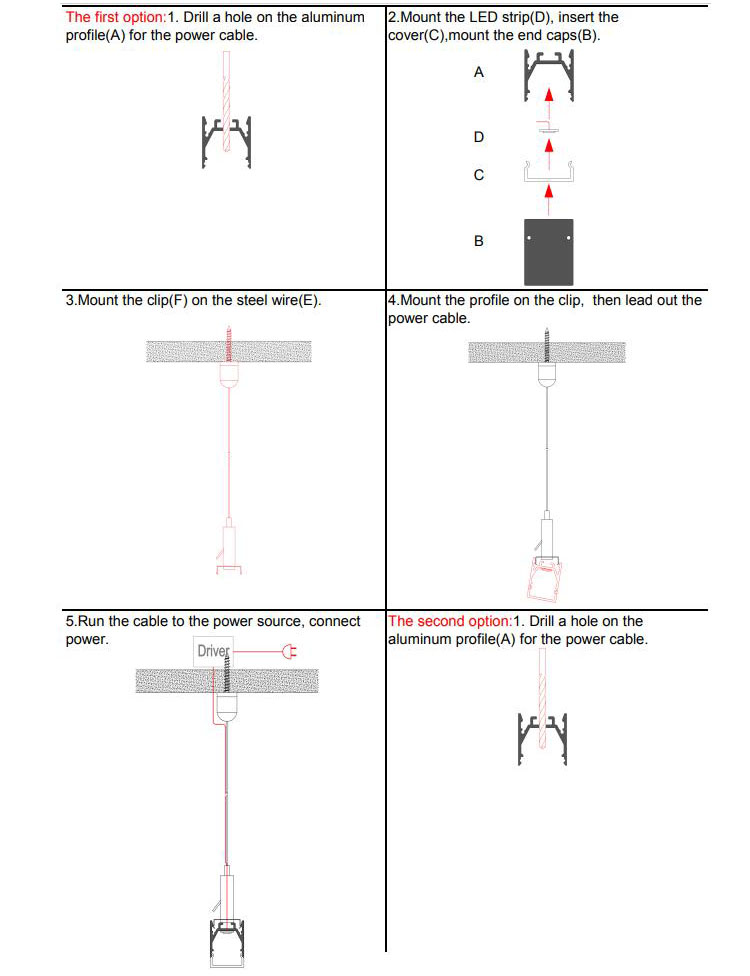 The first option:1. Drill a hole on the aluminum profile(A) for the power cable.

2.Mount the LED strip(D), insert the cover(C),mount the end caps(B).

A

D

C

B

3.Mount the clip(F) on the steel wire(E).

4.Mount the profile on the clip, then lead out the power cable.

5.Run the cable to the power source, connect power.

Driver

The second option:1. Drill a hole on the aluminum profile(A) for the power cable.