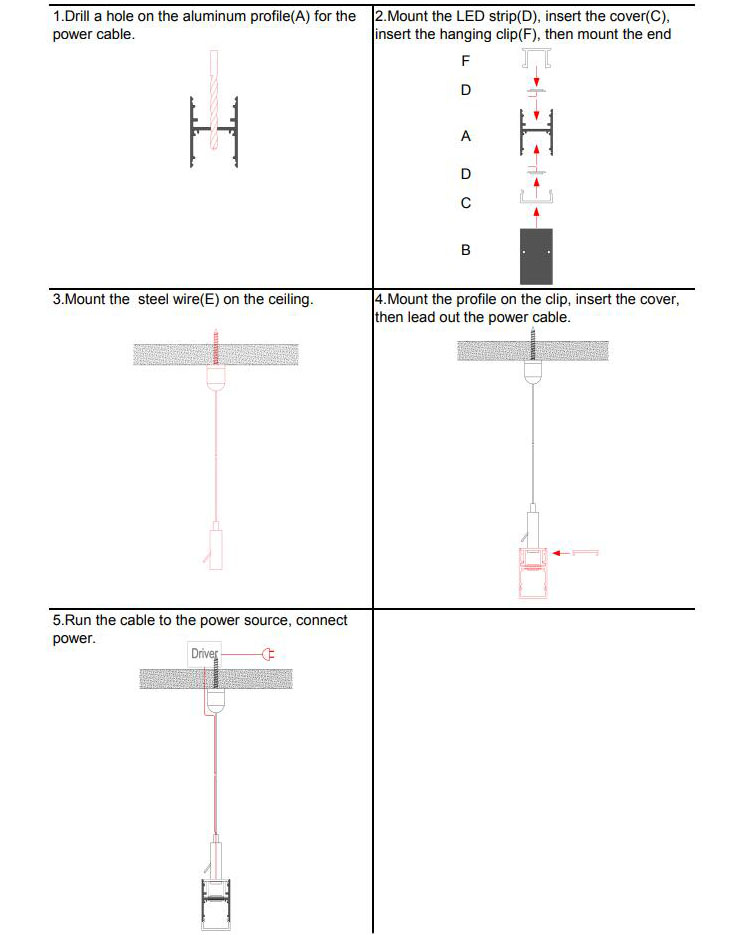 1.Drill a hole on the aluminum profile(A) for the power cable.

2.Mount the LED strip(D), insert the cover(C), insert the hanging clip(F), then mount the end

F
D
A
D
C
B

3.Mount the steel wire(E) on the ceiling.

4.Mount the profile on the clip, insert the cover, then lead out the power cable.

5.Run the cable to the power source, connect power.

Driver