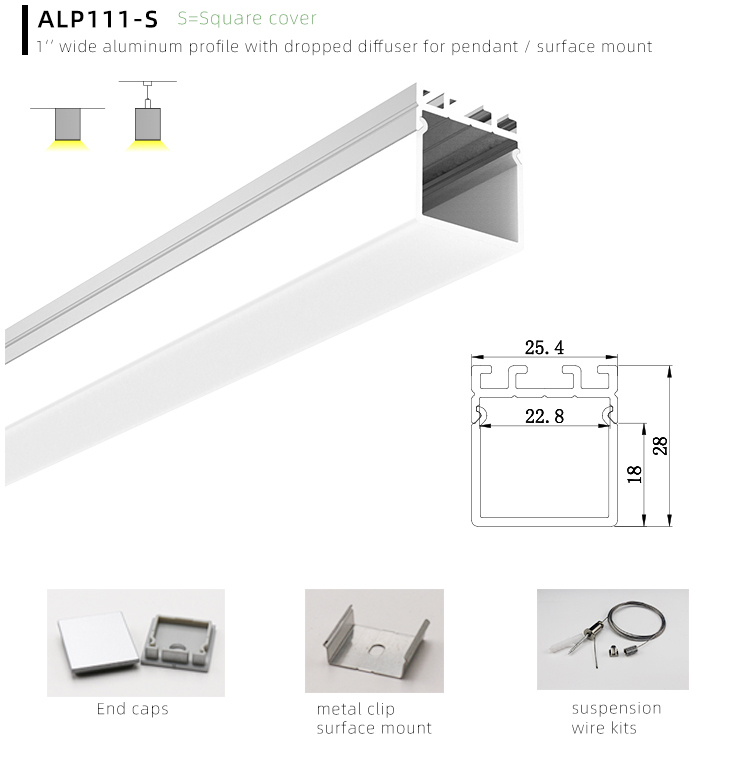 ALP111-S S=Square cover
1'' wide aluminum profile with dropped diffuser for pendant / surface mount

25.4
22.8
18
28

End caps

metal clip
surface mount

suspension
wire kits