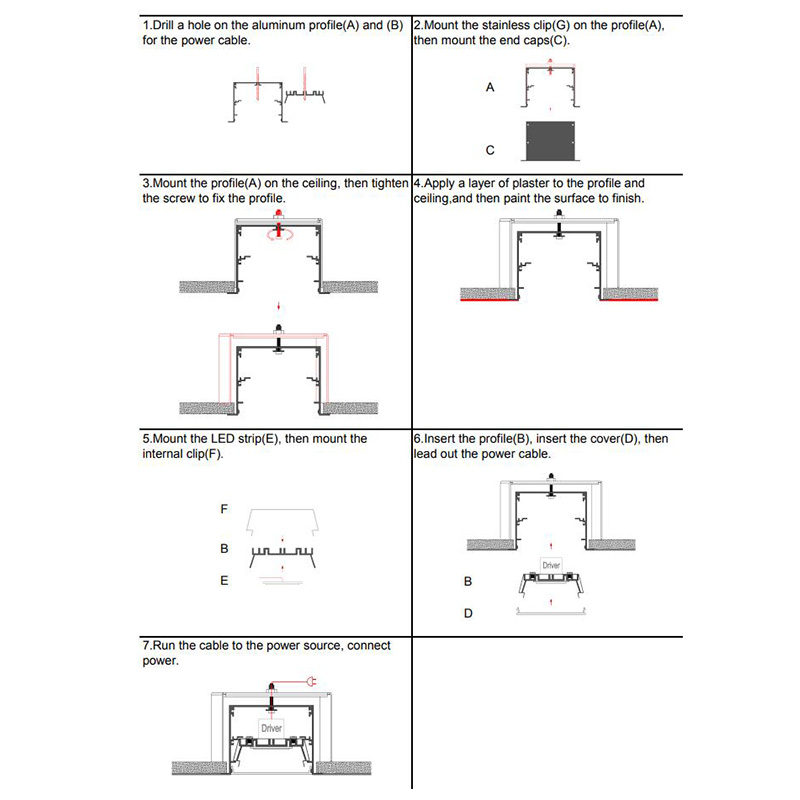 1.Drill a hole on the aluminum profile(A) and (B) for the power cable.

2.Mount the stainless clip(G) on the profile(A), then mount the end caps(C).

A

C

3.Mount the profile(A) on the ceiling, then tighten the screw to fix the profile.

4.Apply a layer of plaster to the profile and ceiling,and then paint the surface to finish.

5.Mount the LED strip(E), then mount the internal clip(F).

F

B

E

6.Insert the profile(B), insert the cover(D), then lead out the power cable.

Driver

B

D

7.Run the cable to the power source, connect power.

Driver