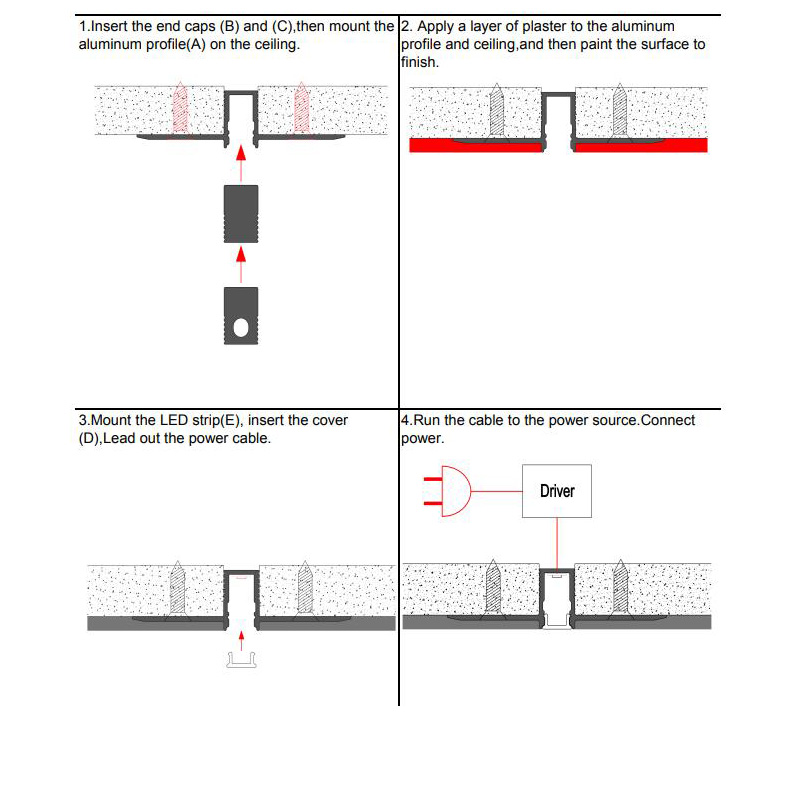 1.Insert the end caps (B) and (C),then mount the aluminum profile(A) on the ceiling.

2. Apply a layer of plaster to the aluminum profile and ceiling,and then paint the surface to finish.

3.Mount the LED strip(E), insert the cover (D),Lead out the power cable.

4.Run the cable to the power source.Connect power.

Driver