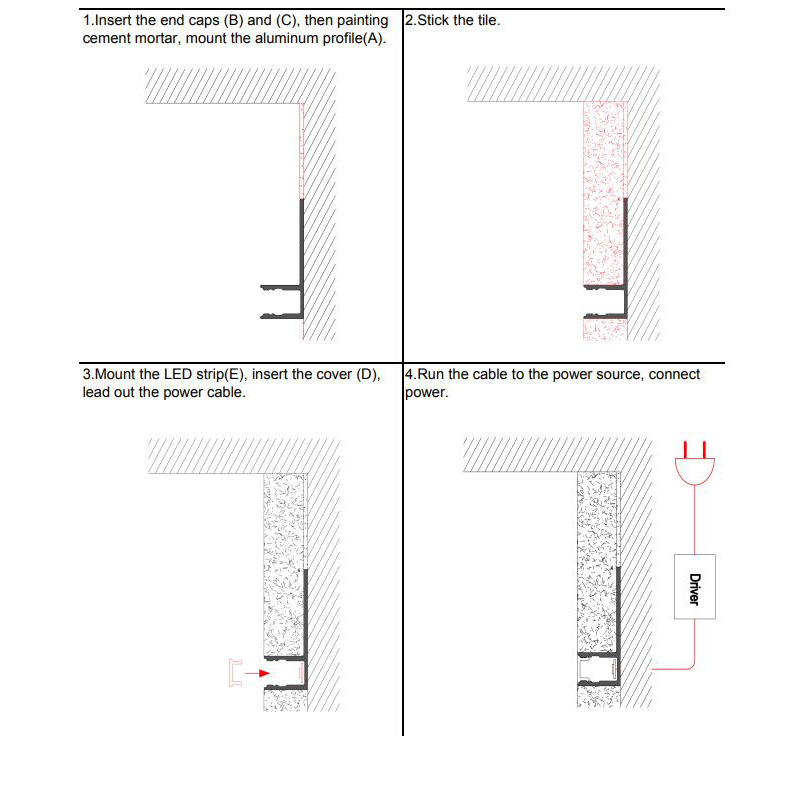 1.Insert the end caps (B) and (C), then painting cement mortar, mount the aluminum profile(A).

2.Stick the tile.

3.Mount the LED strip(E), insert the cover (D), lead out the power cable.

4.Run the cable to the power source, connect power.

Driver