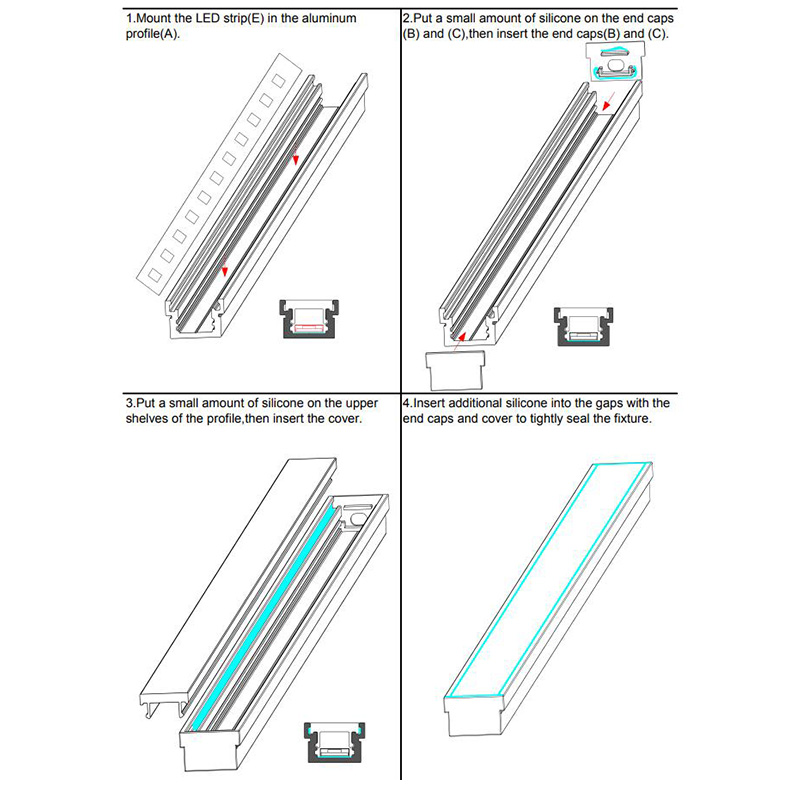 1.Mount the LED strip(E) in the aluminum profile(A).

2.Put a small amount of silicone on the end caps (B) and (C),then insert the end caps(B) and (C).

3.Put a small amount of silicone on the upper shelves of the profile,then insert the cover.

4.Insert additional silicone into the gaps with the end caps and cover to tightly seal the fixture.