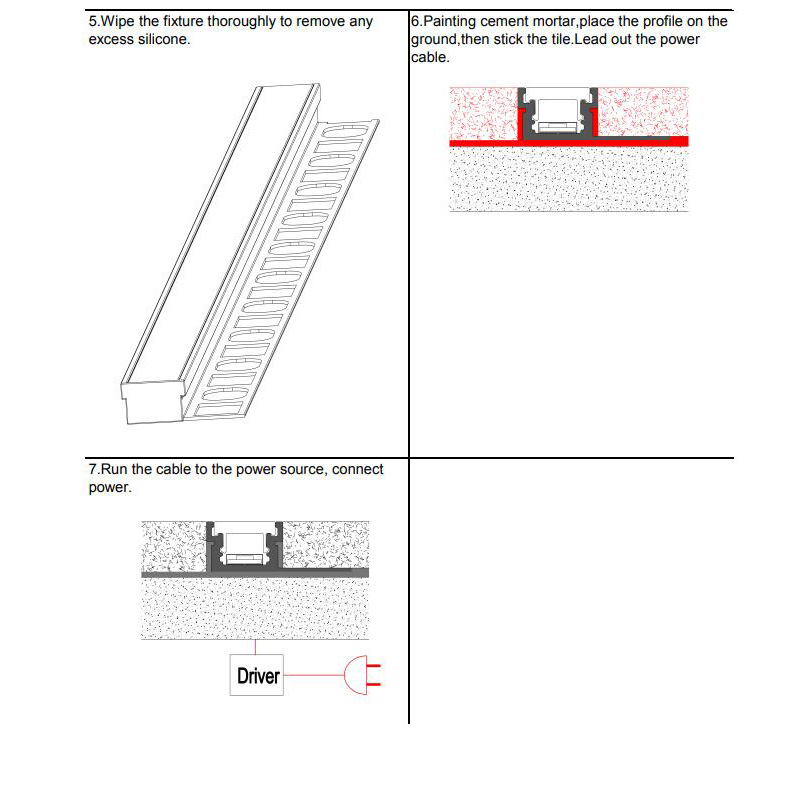 5.Wipe the fixture thoroughly to remove any excess silicone.

6.Painting cement mortar,place the profile on the ground,then stick the tile.Lead out the power cable.

7.Run the cable to the power source, connect power.

Driver