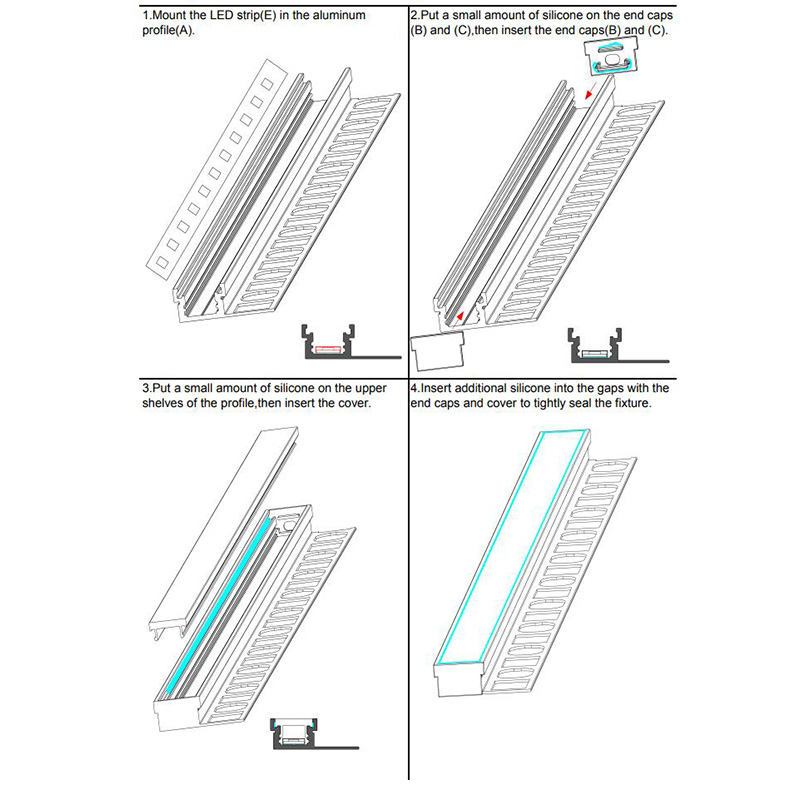 1.Mount the LED strip(E) in the aluminum profile(A).

2.Put a small amount of silicone on the end caps (B) and (C),then insert the end caps(B) and (C).

3.Put a small amount of silicone on the upper shelves of the profile,then insert the cover.

4.Insert additional silicone into the gaps with the end caps and cover to tightly seal the fixture.