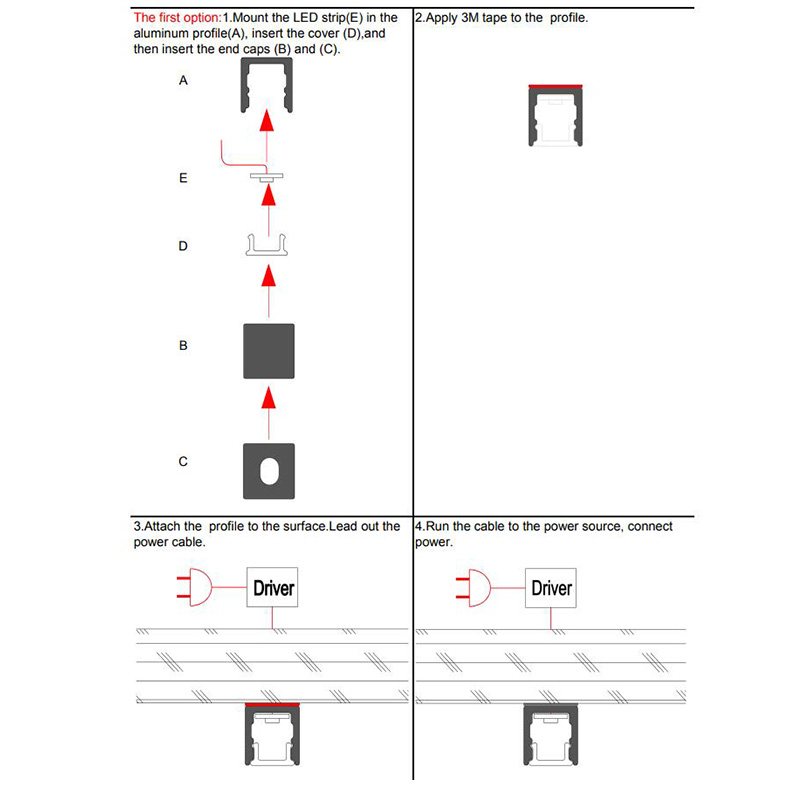 The first option:1.Mount the LED strip(E) in the aluminum profile(A), insert the cover (D),and then insert the end caps (B) and (C).

A

E

D

B

C

2.Apply 3M tape to the profile.

3.Attach the profile to the surface.Lead out the power cable.

Driver

4.Run the cable to the power source, connect power.

Driver