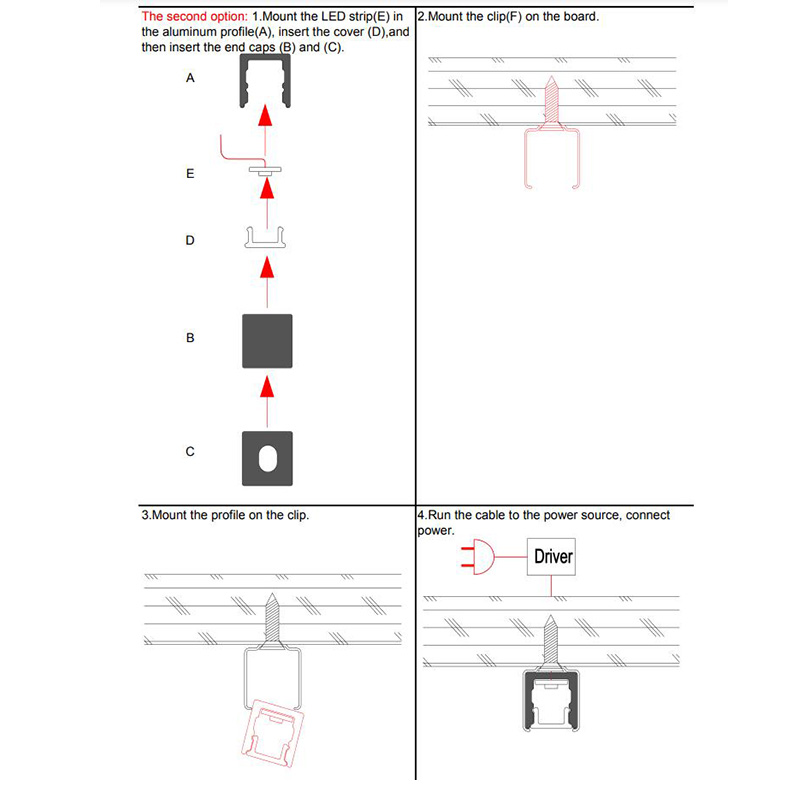 The second option: 1.Mount the LED strip(E) in the aluminum profile(A), insert the cover (D),and then insert the end caps (B) and (C).

A

E

D

B

C

2.Mount the clip(F) on the board.

3.Mount the profile on the clip.

4.Run the cable to the power source, connect power.

Driver