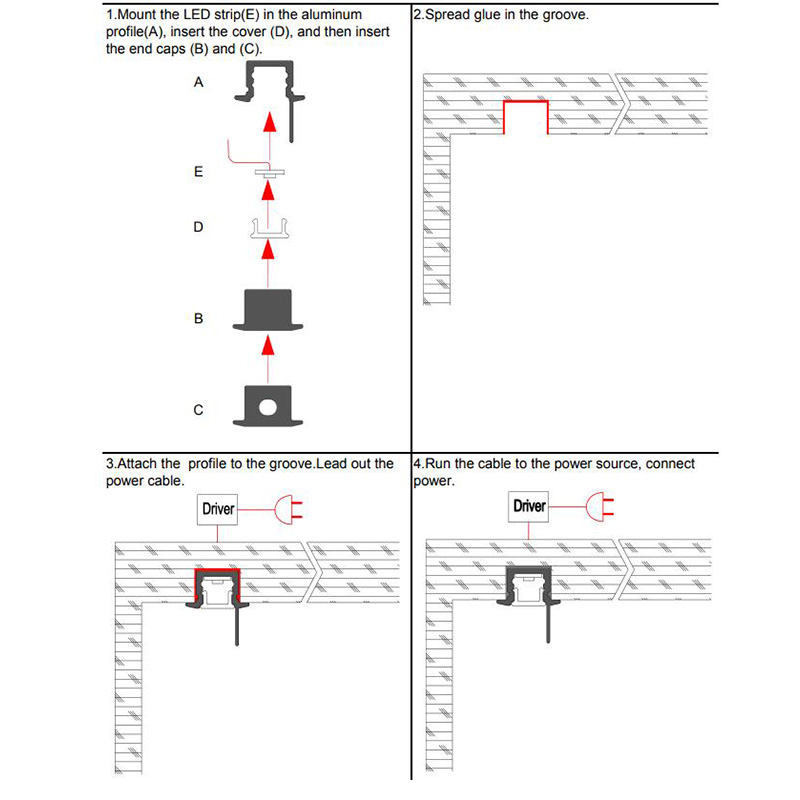 1.Mount the LED strip(E) in the aluminum profile(A), insert the cover (D), and then insert the end caps (B) and (C).

A

E

D

B

C

2.Spread glue in the groove.

3.Attach the profile to the groove.Lead out the power cable.

Driver

4.Run the cable to the power source, connect power.

Driver