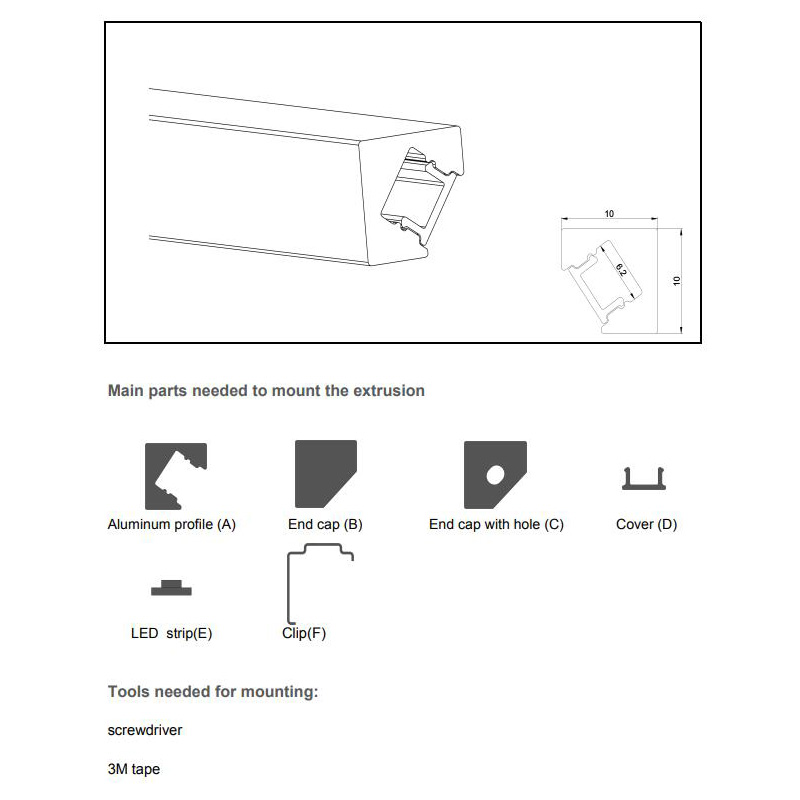 10

6.2

10

Main parts needed to mount the extrusion

Aluminum profile (A)

End cap (B)

End cap with hole (C)

Cover (D)

LED strip(E)

Clip(F)

Tools needed for mounting:

screwdriver

3M tape