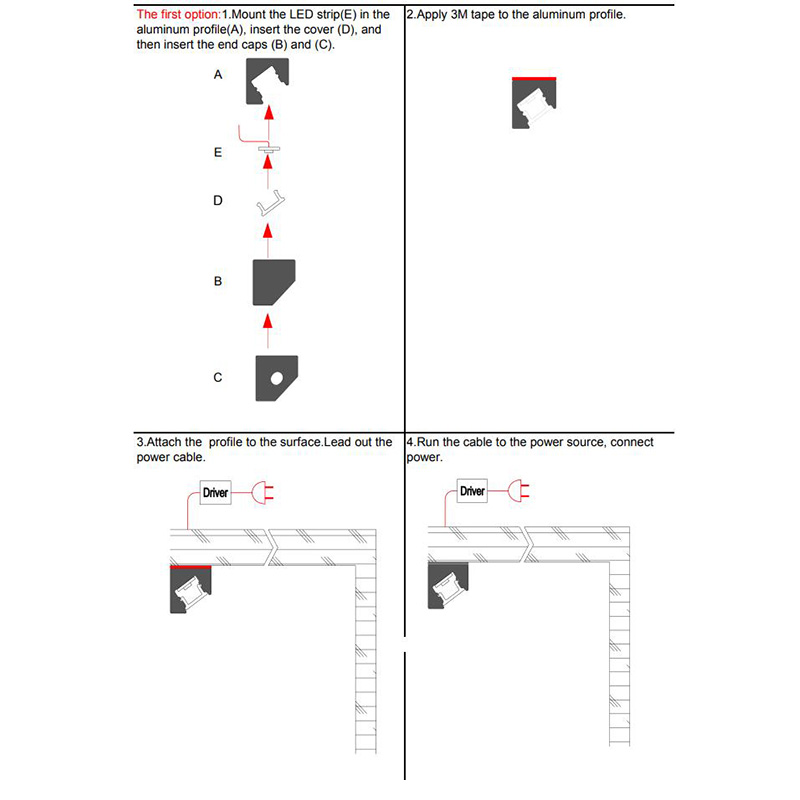 The first option:1.Mount the LED strip(E) in the aluminum profile(A), insert the cover (D), and then insert the end caps (B) and (C).

A

E

D

B

C

2.Apply 3M tape to the aluminum profile.

3.Attach the profile to the surface.Lead out the power cable.

Driver

4.Run the cable to the power source, connect power.

Driver