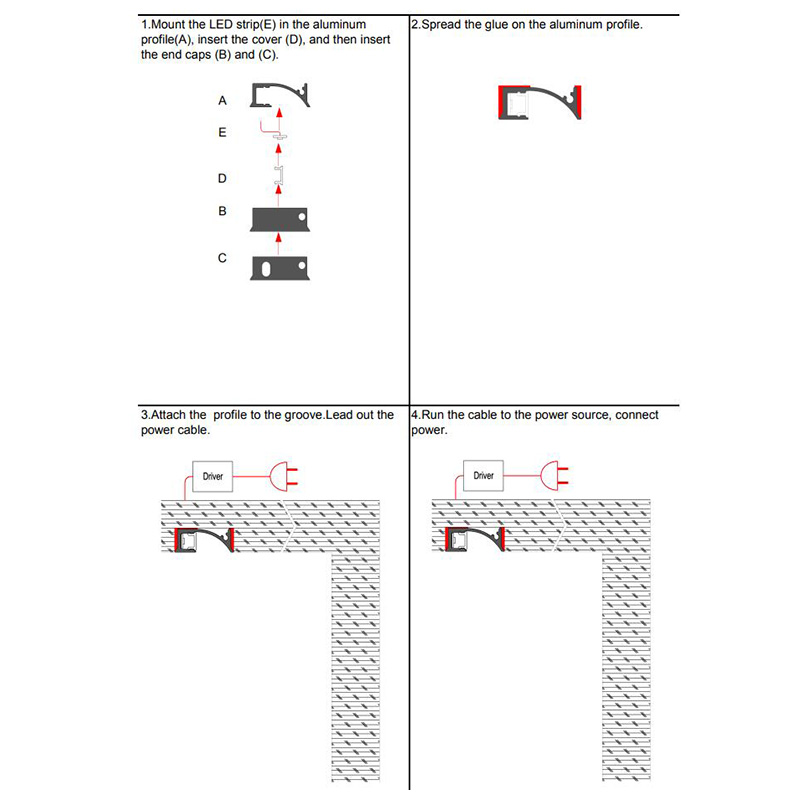 1.Mount the LED strip(E) in the aluminum profile(A), insert the cover (D), and then insert the end caps (B) and (C).

A

E

D

B

C

2.Spread the glue on the aluminum profile.

3.Attach the profile to the groove.Lead out the power cable.

Driver

4.Run the cable to the power source, connect power.

Driver