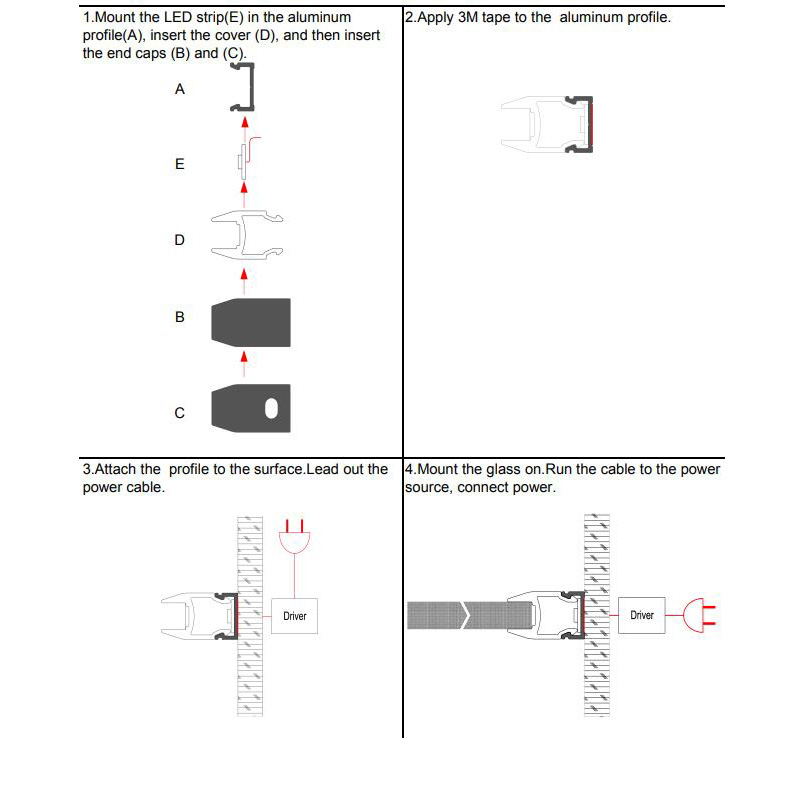 1.Mount the LED strip(E) in the aluminum profile(A), insert the cover (D), and then insert the end caps (B) and (C).

A

E

D

B

C

2.Apply 3M tape to the aluminum profile.

3.Attach the profile to the surface.Lead out the power cable.

Driver

4.Mount the glass on.Run the cable to the power source, connect power.

Driver