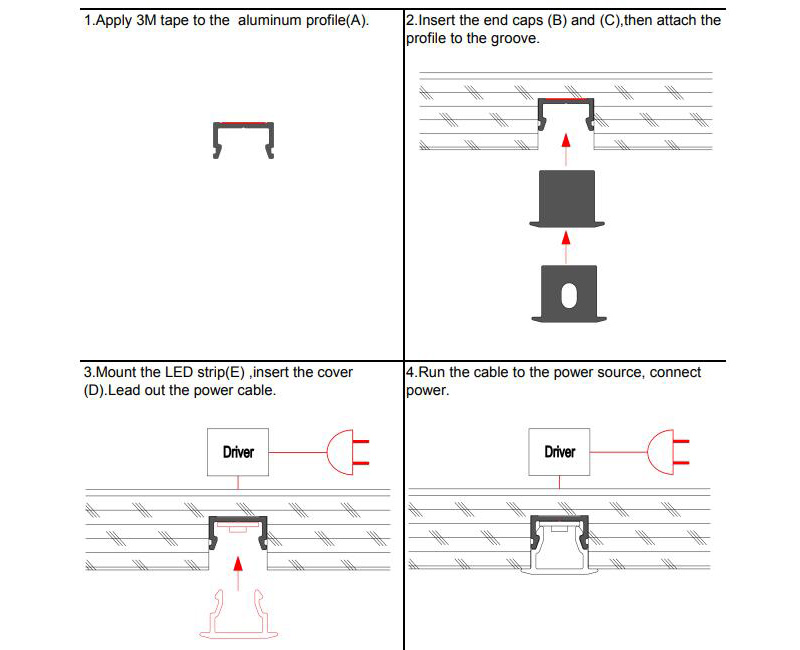 1.Apply 3M tape to the aluminum profile(A).

2.Insert the end caps (B) and (C),then attach the profile to the groove.

3.Mount the LED strip(E) ,insert the cover (D).Lead out the power cable.

Driver

4.Run the cable to the power source, connect power.

Driver