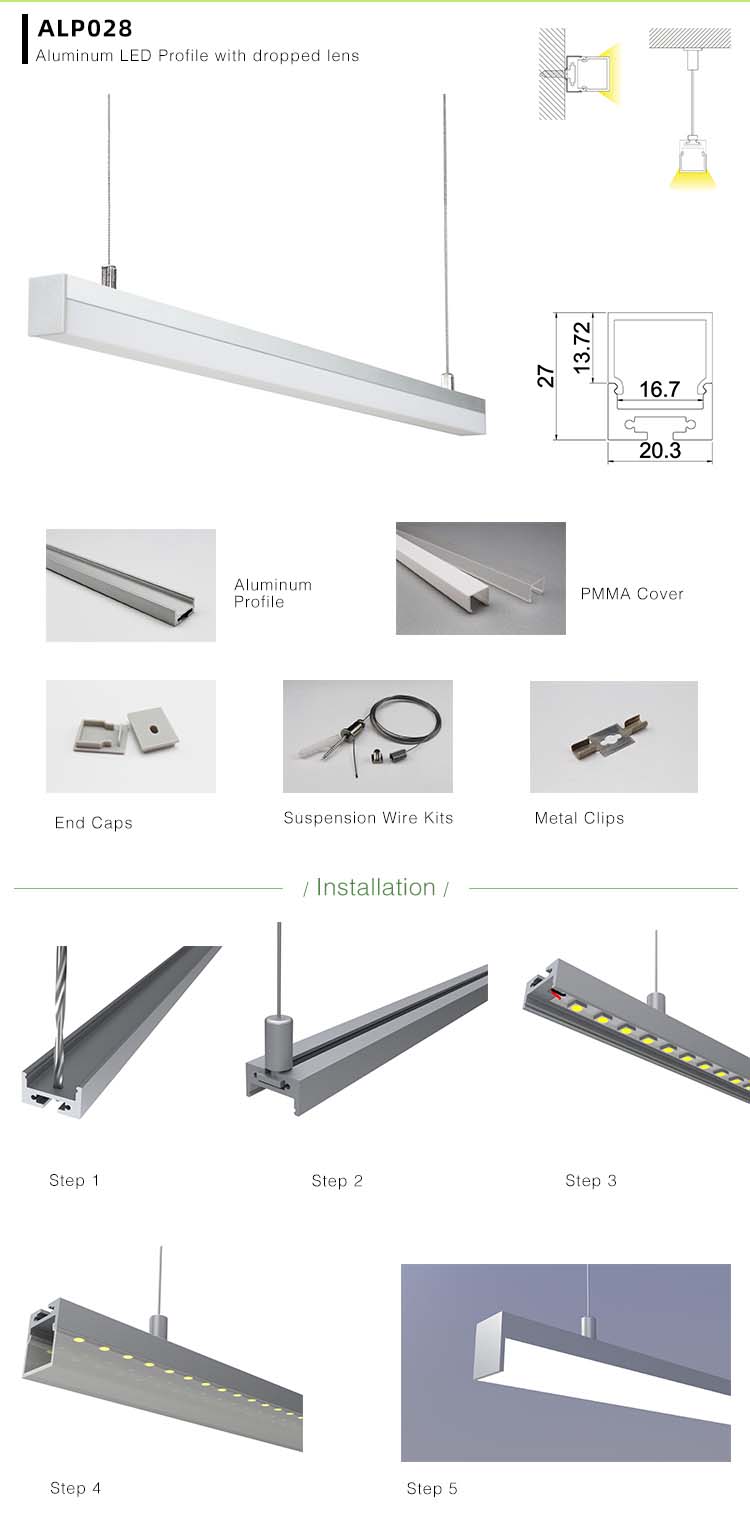 ALP028
Aluminum LED Profile with dropped lens

27
13.72
16.7
20.3

Aluminum Profile

PMMA Cover

End Caps

Suspension Wire Kits

Metal Clips

/ Installation /

Step 1

Step 2

Step 3

Step 4

Step 5