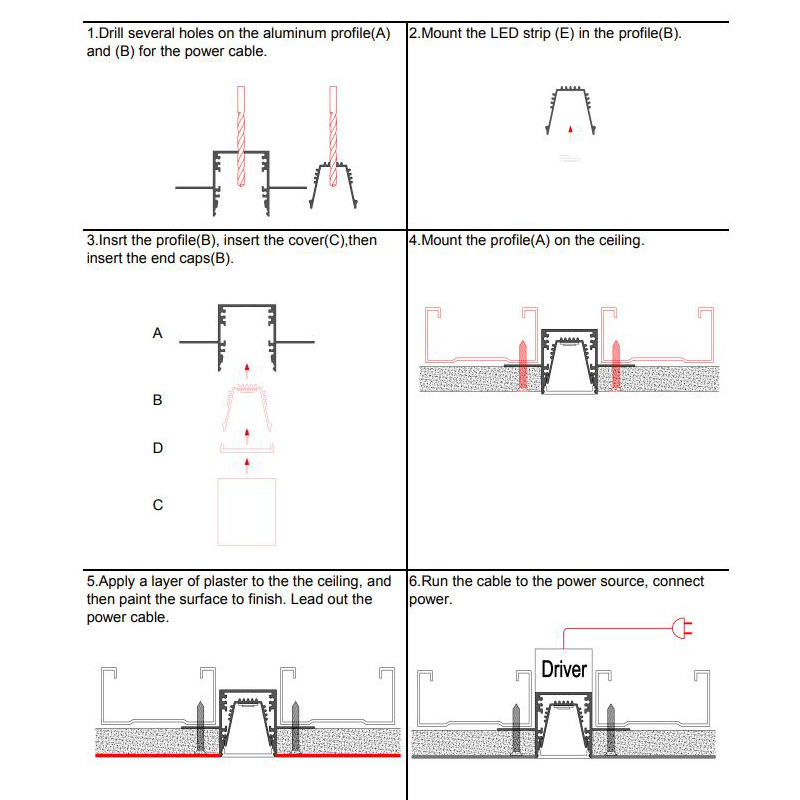 1.Drill several holes on the aluminum profile(A) and (B) for the power cable.

2.Mount the LED strip (E) in the profile(B).

3.Insrt the profile(B), insert the cover(C),then insert the end caps(B).

A

B

D

C

4.Mount the profile(A) on the ceiling.

5.Apply a layer of plaster to the the ceiling, and then paint the surface to finish. Lead out the power cable.

6.Run the cable to the power source, connect power.

Driver