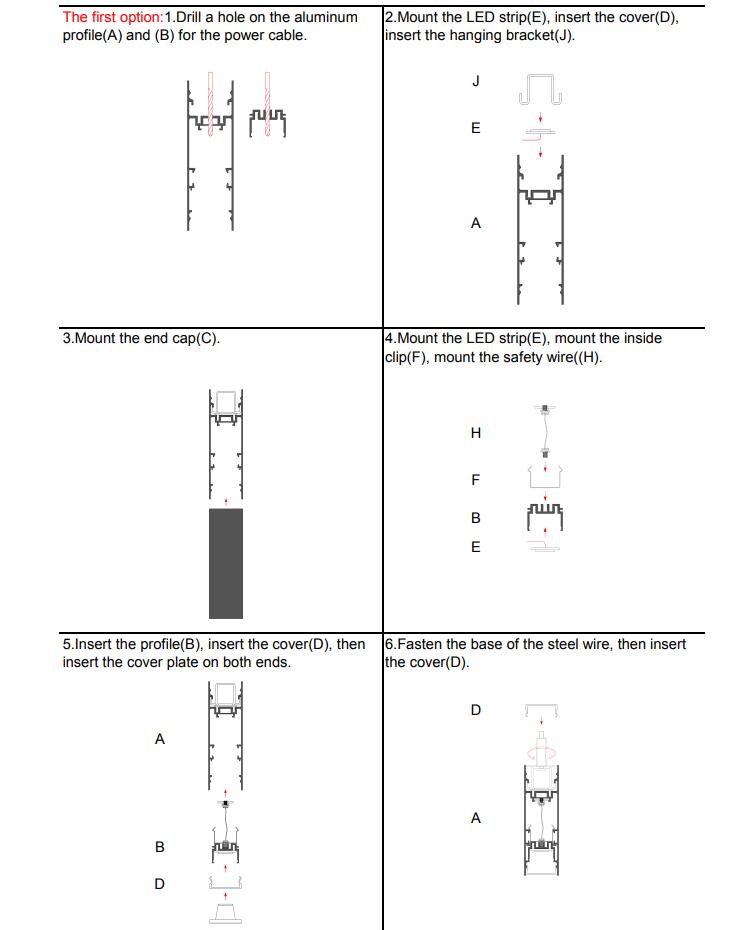 The first option:1.Drill a hole on the aluminum profile(A) and (B) for the power cable.

2.Mount the LED strip(E), insert the cover(D), insert the hanging bracket(J).

J

E

A

3.Mount the end cap(C).

4.Mount the LED strip(E), mount the inside clip(F), mount the safety wire((H).

H

F

B

E

5.Insert the profile(B), insert the cover(D), then insert the cover plate on both ends.

A

B

D

6.Fasten the base of the steel wire, then insert the cover(D).

D

A