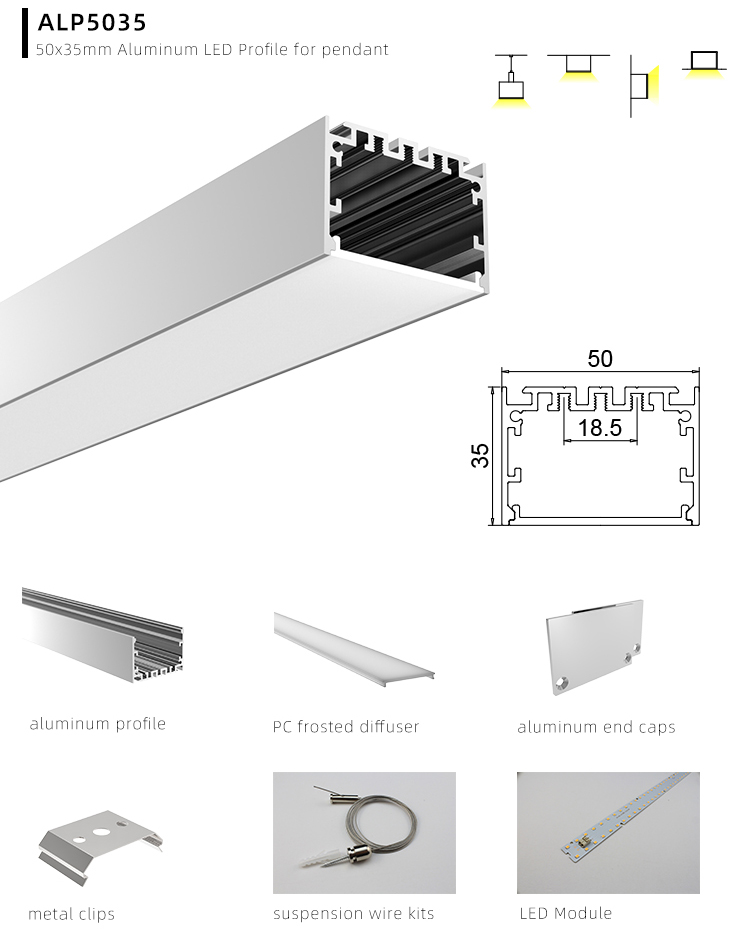 ALP5035

50x35mm Aluminum LED Profile for pendant

50

18.5

35

aluminum profile

PC frosted diffuser

aluminum end caps

metal clips

suspension wire kits

LED Module