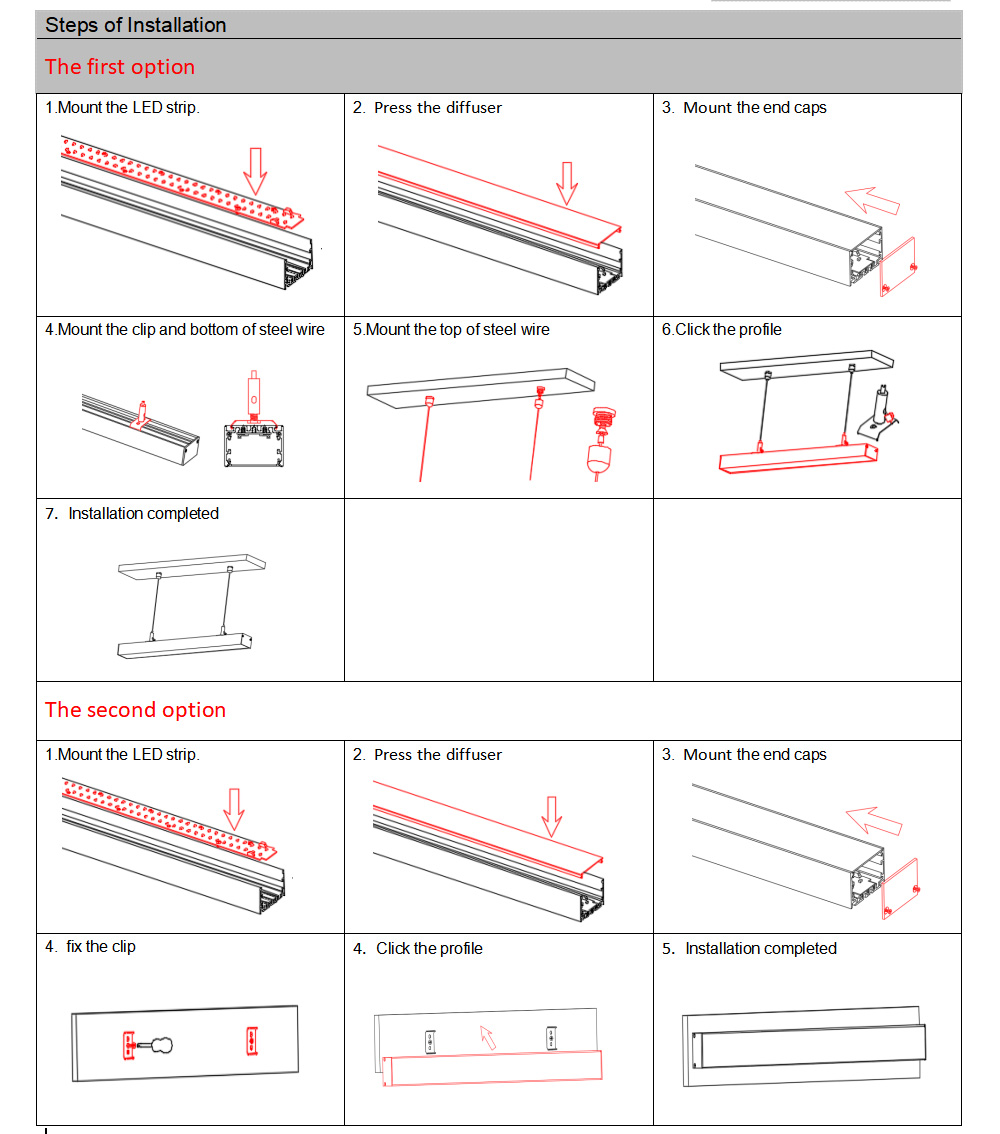 Steps of Installation

The first option

| 1.Mount the LED strip. | 2. Press the diffuser | 3. Mount the end caps |
|---|---|---|
| 4.Mount the clip and bottom of steel wire | 5.Mount the top of steel wire | 6.Click the profile |
| 7. Installation completed | | |

The second option

| 1.Mount the LED strip. | 2. Press the diffuser | 3. Mount the end caps |
|---|---|---|
| 4. fix the clip | 4. Click the profile | 5. Installation completed |